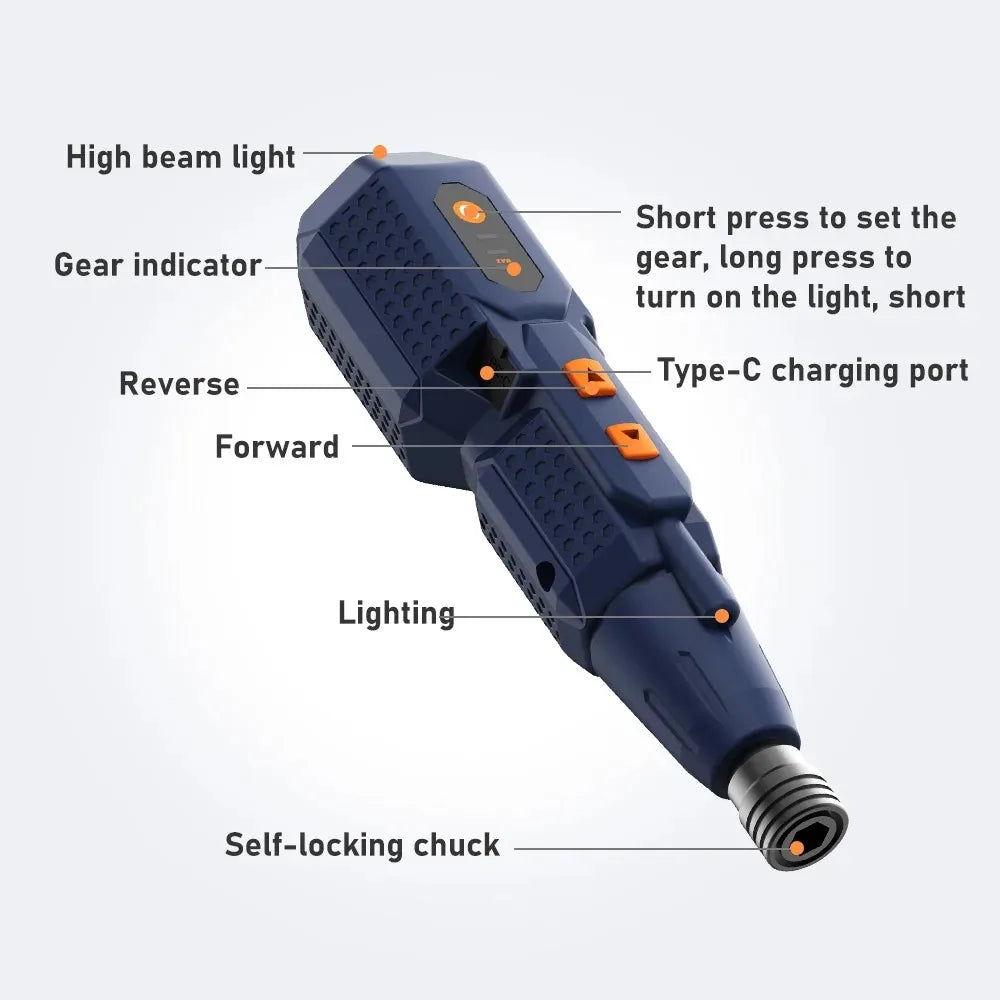 High beam light

Short press to set the gear, long press to turn on the light, short

Gear indicator

Reverse

Type-C charging port

Forward

Lighting

Self-locking chuck