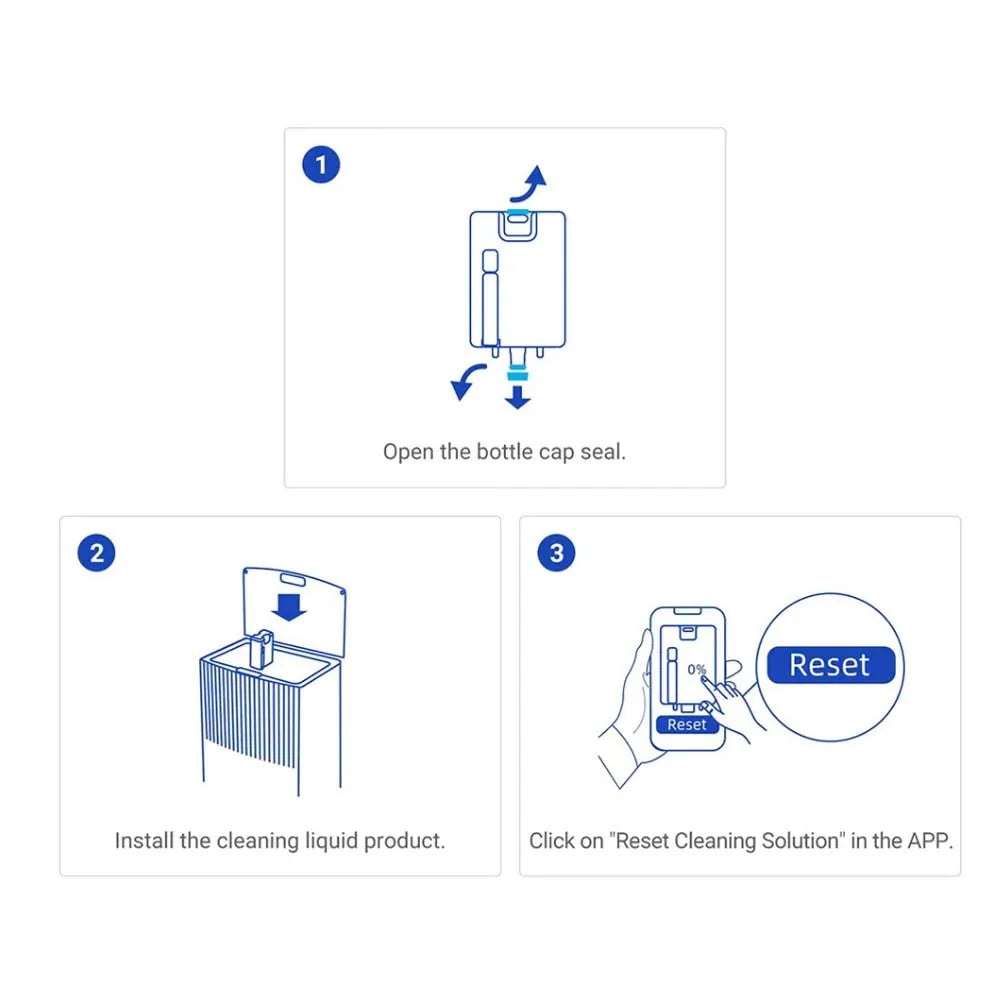 1

Open the bottle cap seal.

2

Install the cleaning liquid product.

3

0%

Reset

Reset

Click on "Reset Cleaning Solution" in the APP.