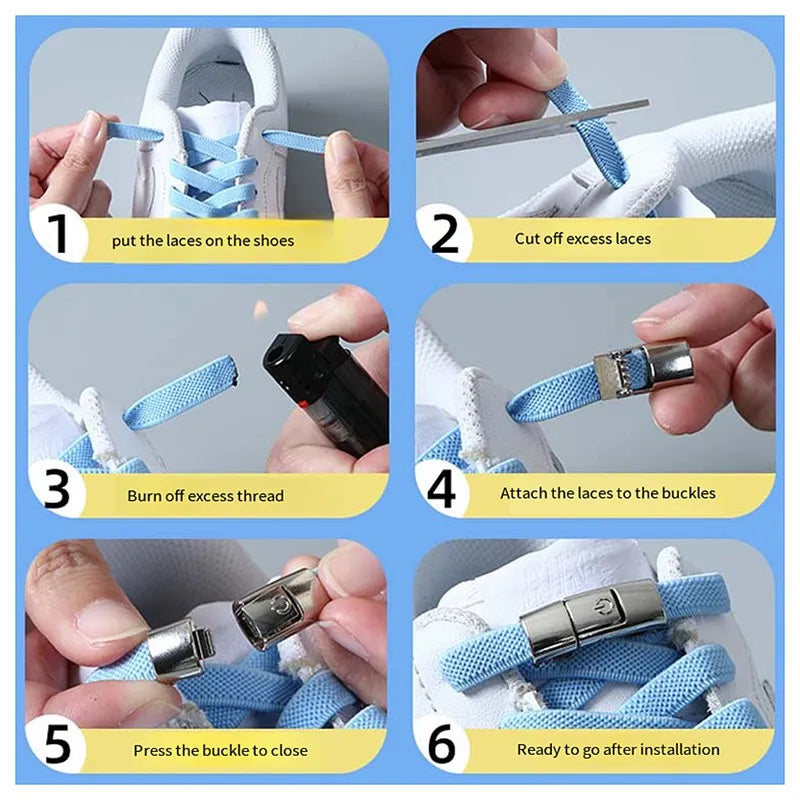 1 put the laces on the shoes

2 Cut off excess laces

3 Burn off excess thread

4 Attach the laces to the buckles

5 Press the buckle to close

6 Ready to go after installation