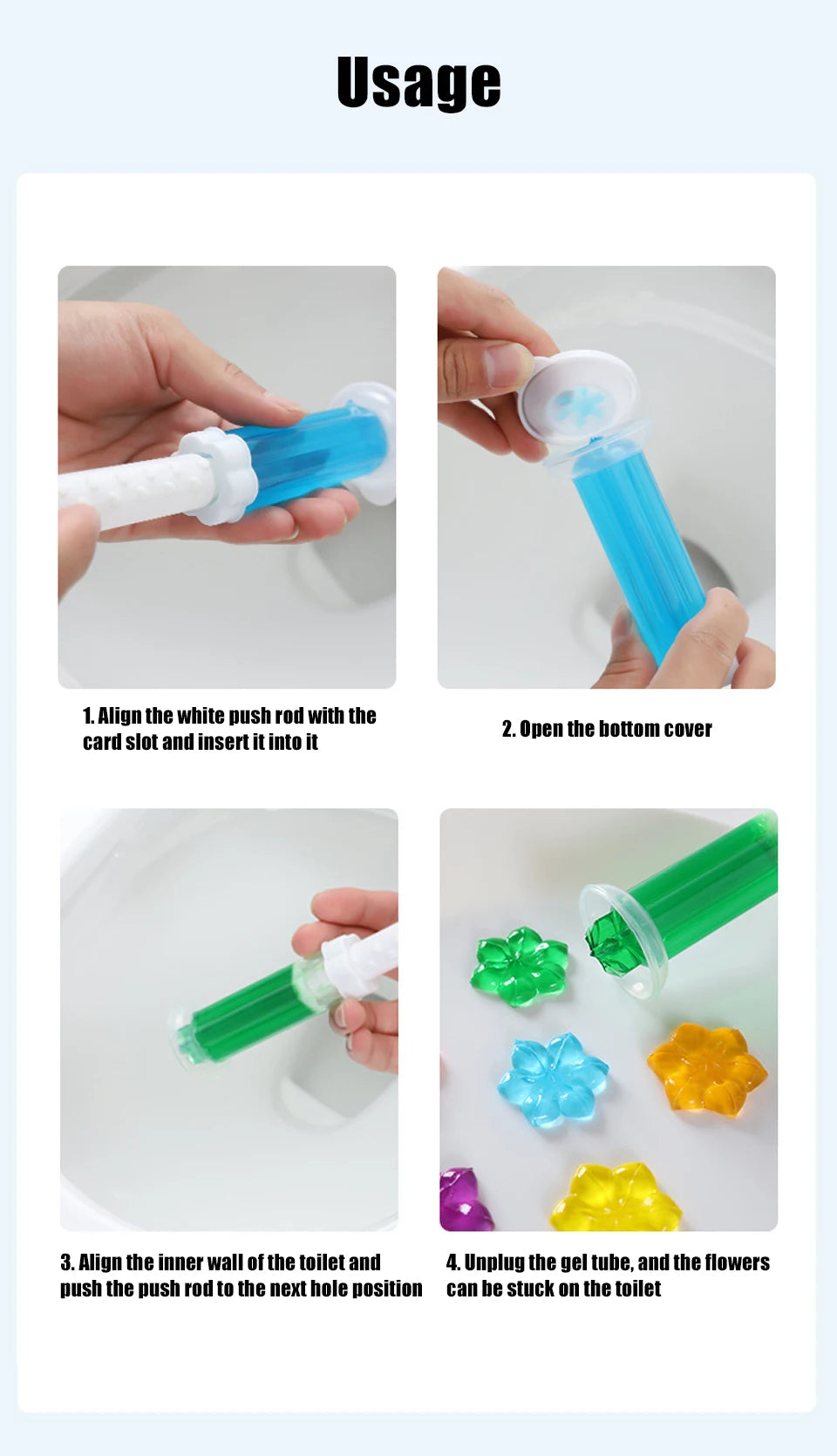 Usage

1. Align the white push rod with the card slot and insert it into it

2. Open the bottom cover

3. Align the inner wall of the toilet and push the push rod to the next hole position

4. Unplug the gel tube, and the flowers can be stuck on the toilet