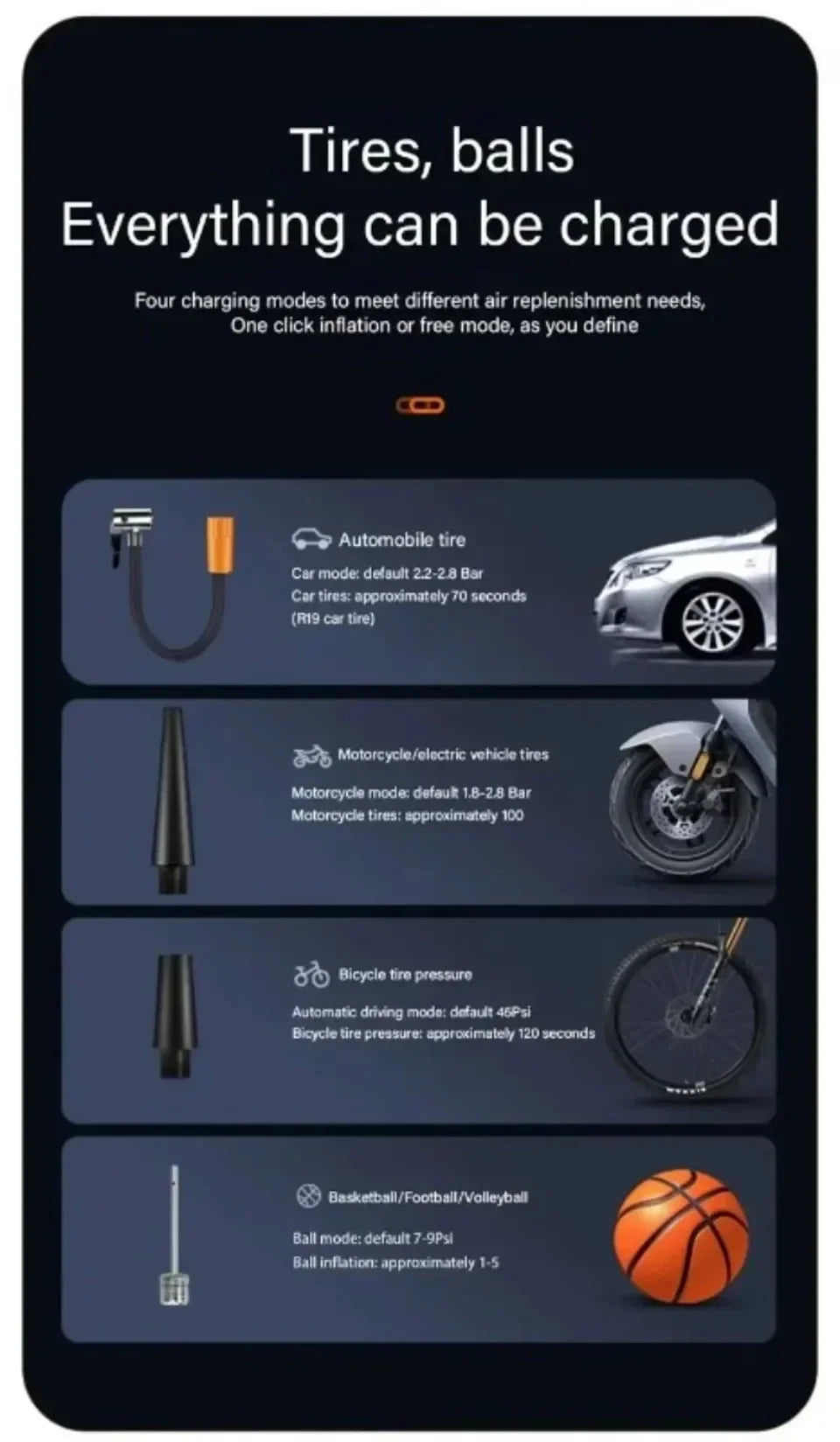 Tires, balls
Everything can be charged

Four charging modes to meet different air replenishment needs,
One click inflation or free mode, as you define

Automobile tire
Car mode: default 2.2-2.8 Bar
Car tires: approximately 70 seconds
(R19 car tire)

Motorcycle/electric vehicle tires
Motorcycle mode: default 1.8-2.8 Bar
Motorcycle tires: approximately 100

Bicycle tire pressure
Automatic driving mode: default 45Psi
Bicycle tire pressure: approximately 120 seconds

Basketball/Football/Volleyball
Ball mode: default 7-9Psi
Ball inflation: approximately 1-5