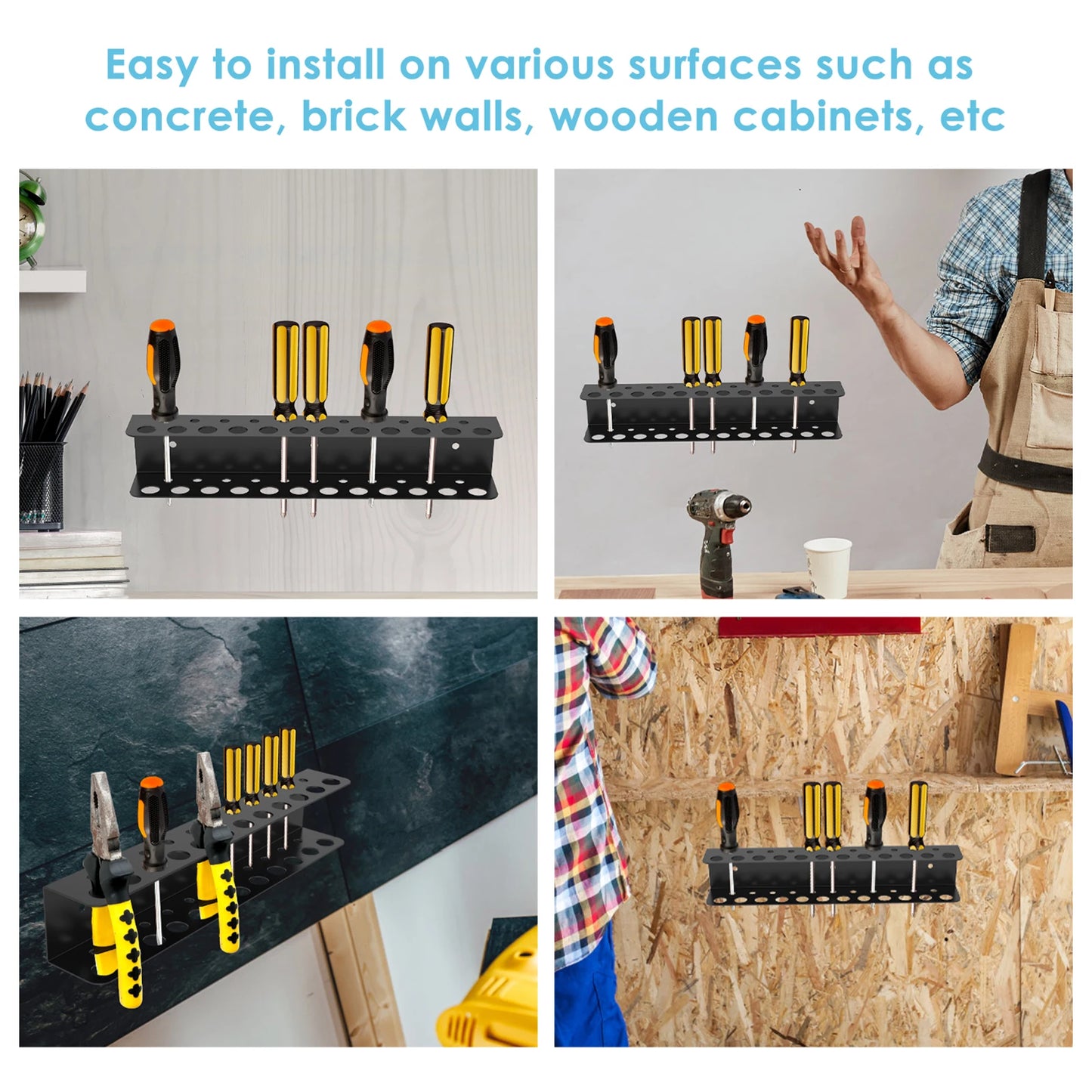 Easy to install on various surfaces such as concrete, brick walls, wooden cabinets, etc