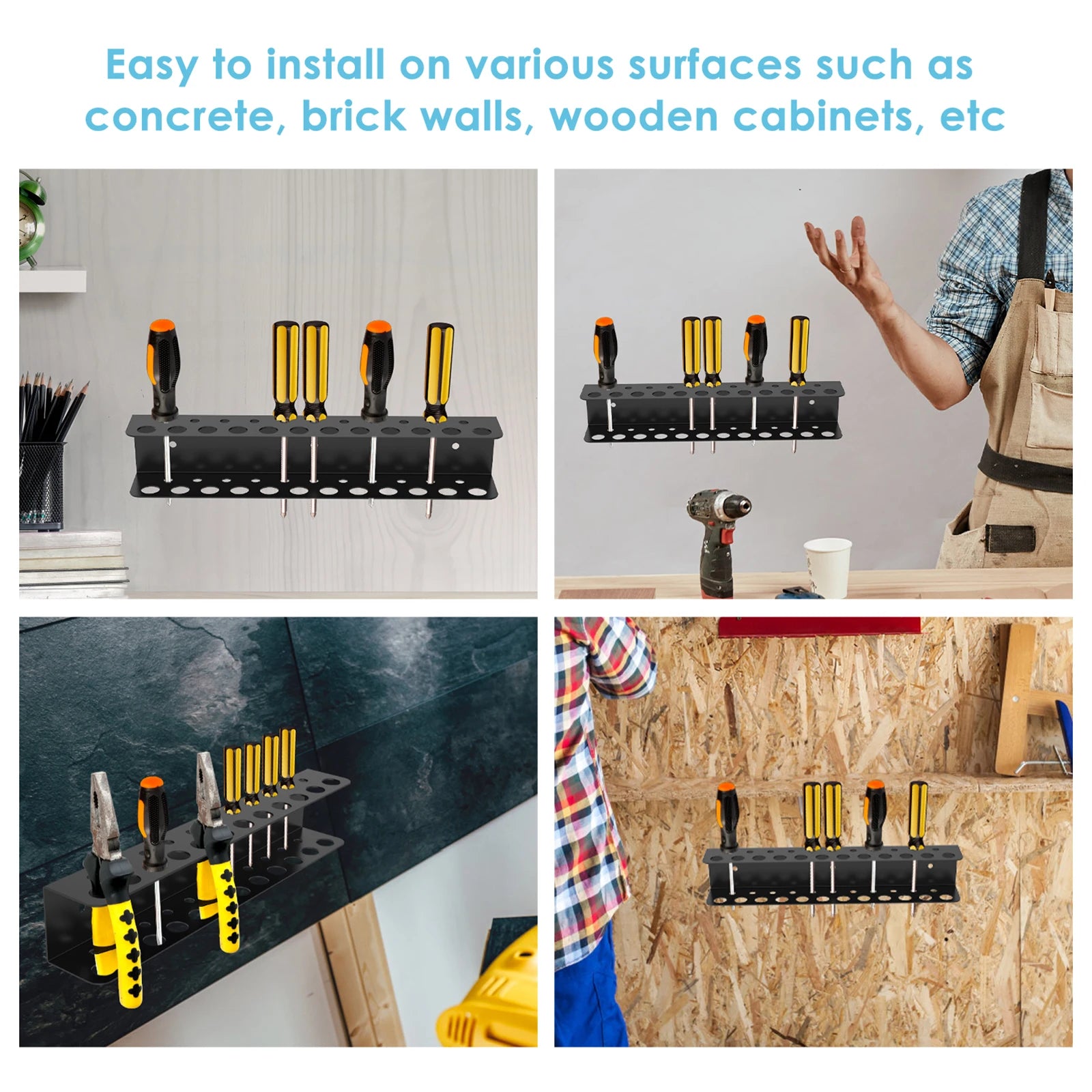 Easy to install on various surfaces such as concrete, brick walls, wooden cabinets, etc