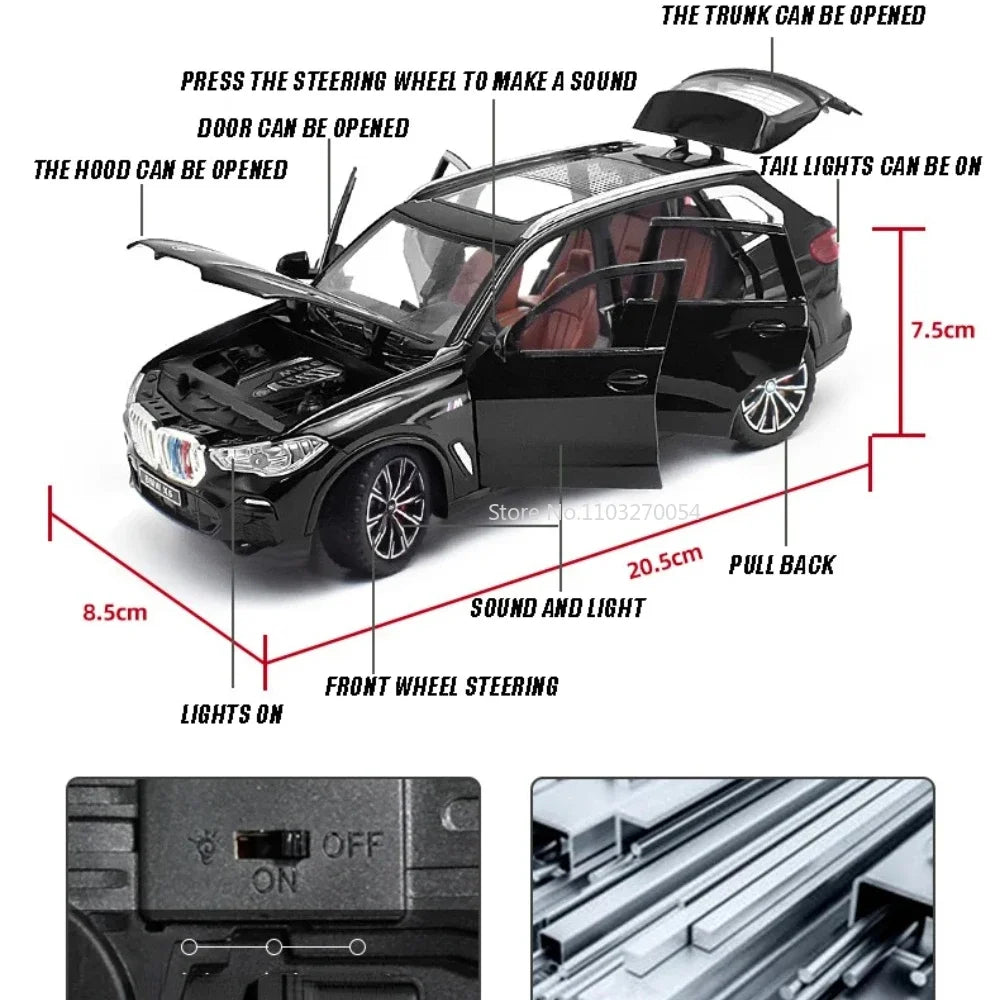 THE TRUNK CAN BE OPENED
PRESS THE STEERING WHEEL TO MAKE A SOUND
DOOR CAN BE OPENED
THE HOOD CAN BE OPENED
TAIL LIGHTS CAN BE ON
7.5cm
Store No.1103270054
20.5cm
PULL BACK
8.5cm
SOUND AND LIGHT
FRONT WHEEL STEERING
LIGHTS ON
OFF
ON