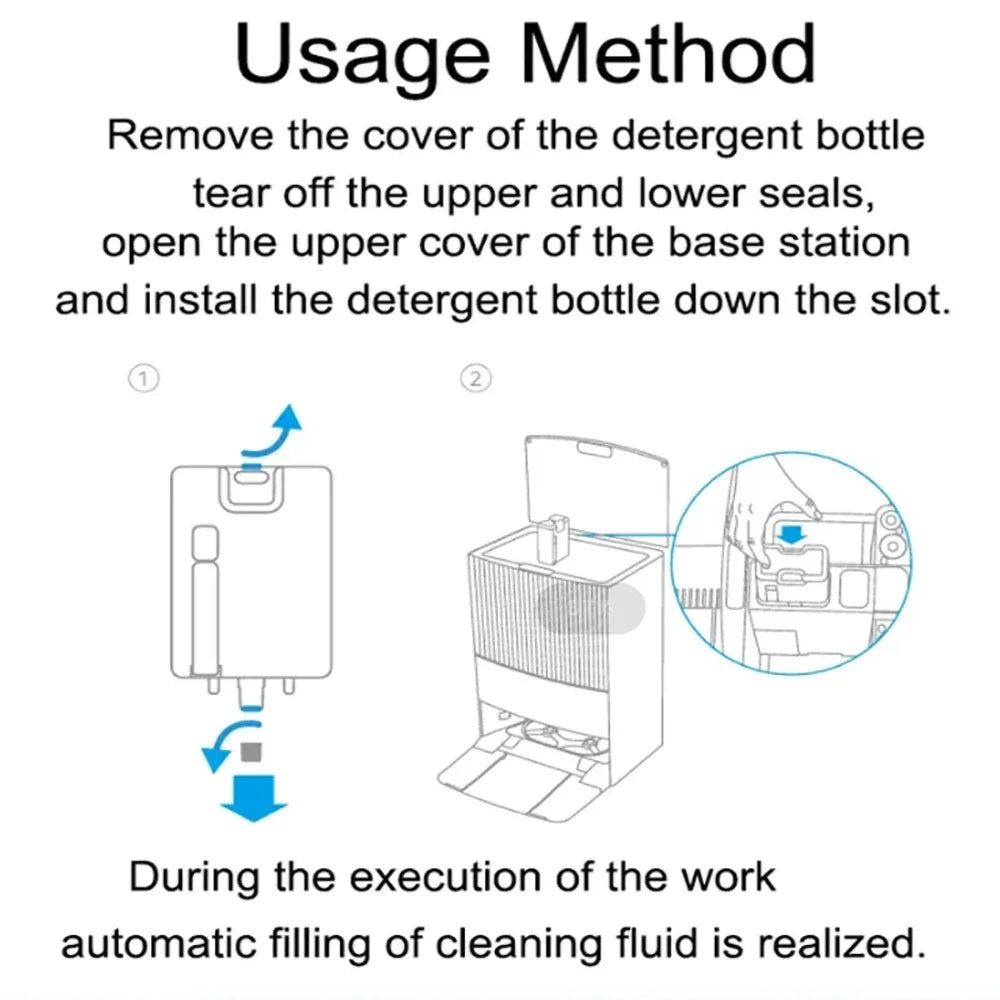 Usage Method

Remove the cover of the detergent bottle tear off the upper and lower seals, open the upper cover of the base station and install the detergent bottle down the slot.

①

②

During the execution of the work automatic filling of cleaning fluid is realized.