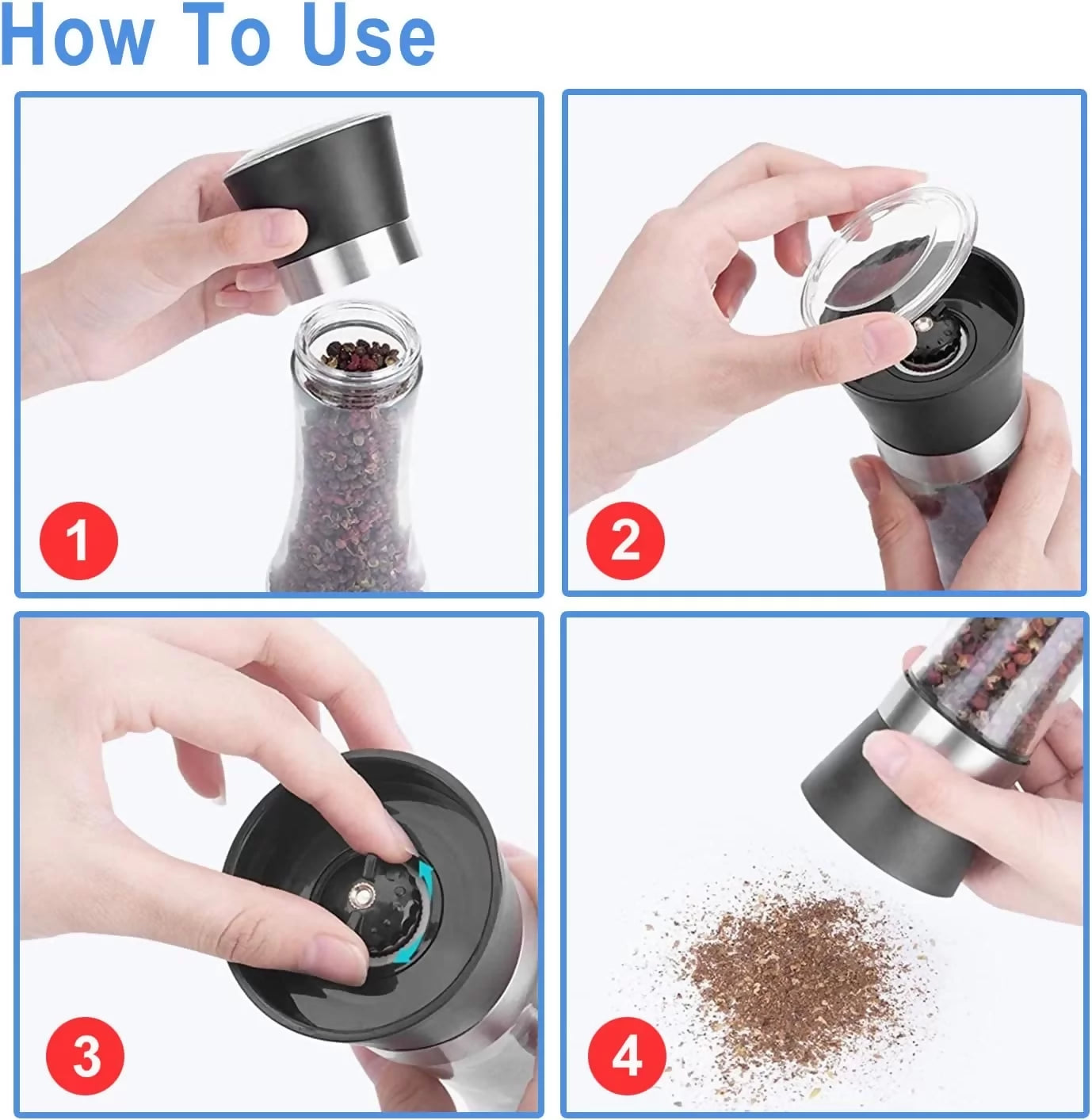 How To Use

1

2

3

4