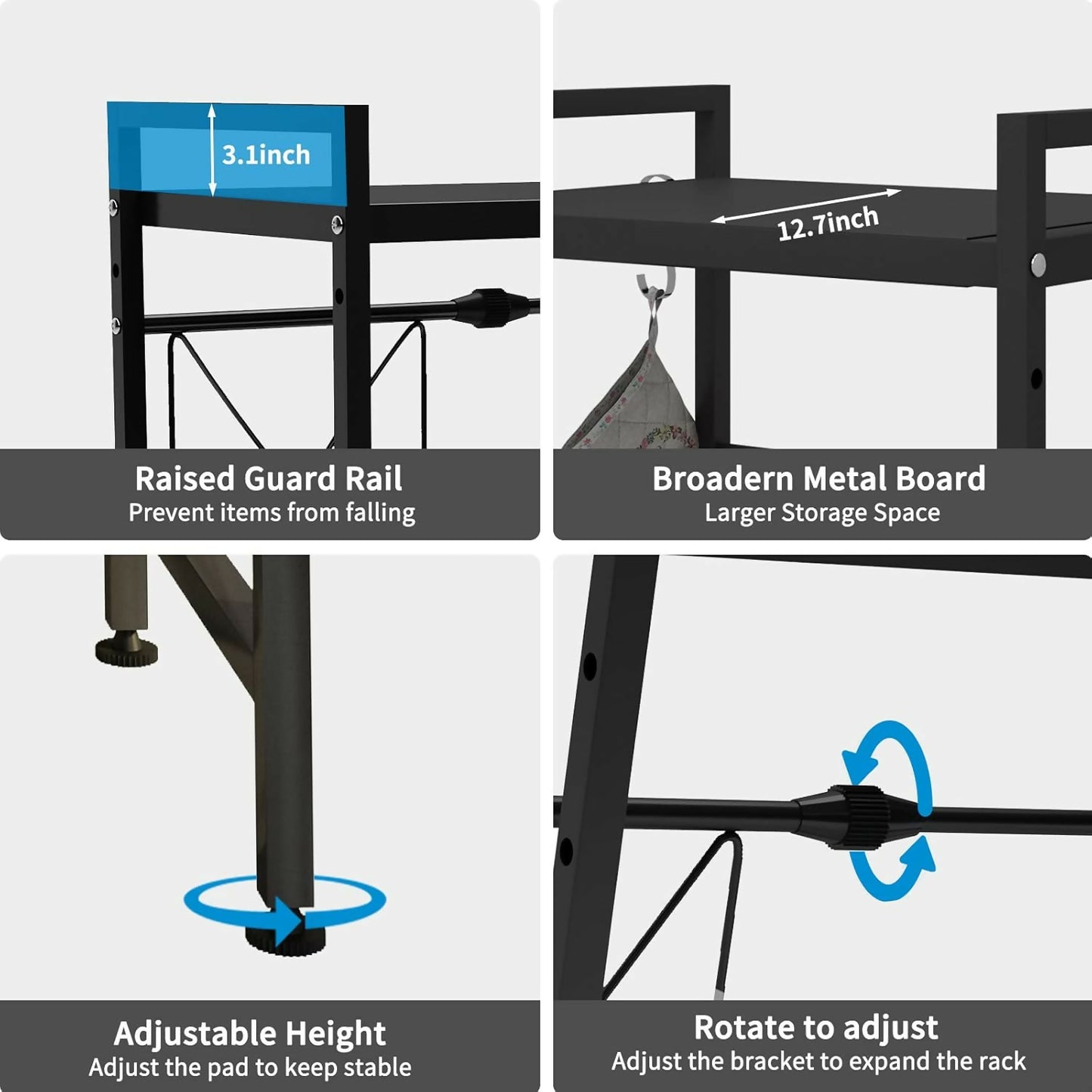 3.1inch

Raised Guard Rail
Prevent items from falling

12.7inch

Broadern Metal Board
Larger Storage Space

Adjustable Height
Adjust the pad to keep stable

Rotate to adjust
Adjust the bracket to expand the rack