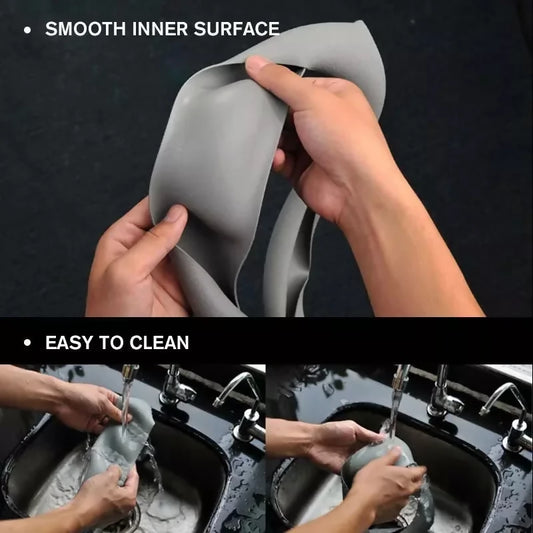 • SMOOTH INNER SURFACE

• EASY TO CLEAN