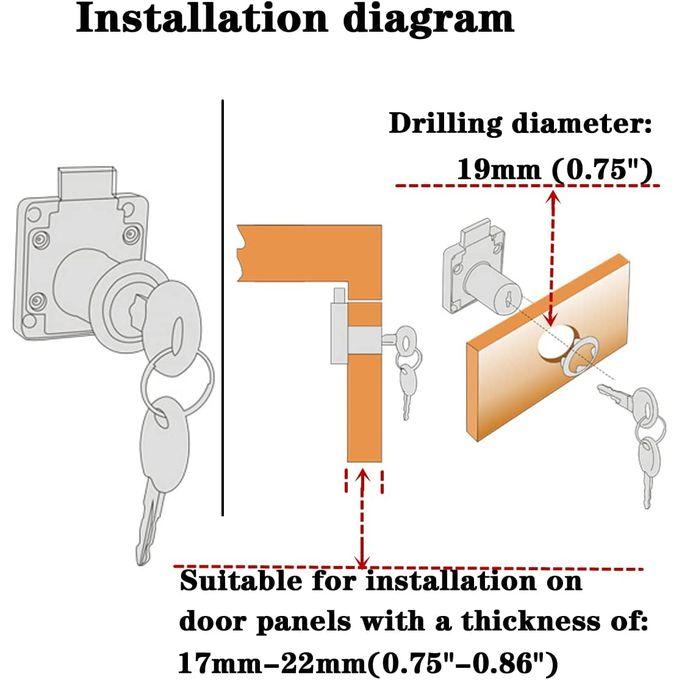 Installation diagram

Drilling diameter:
19mm (0.75")

Suitable for installation on door panels with a thickness of: 17mm-22mm(0.75"-0.86")