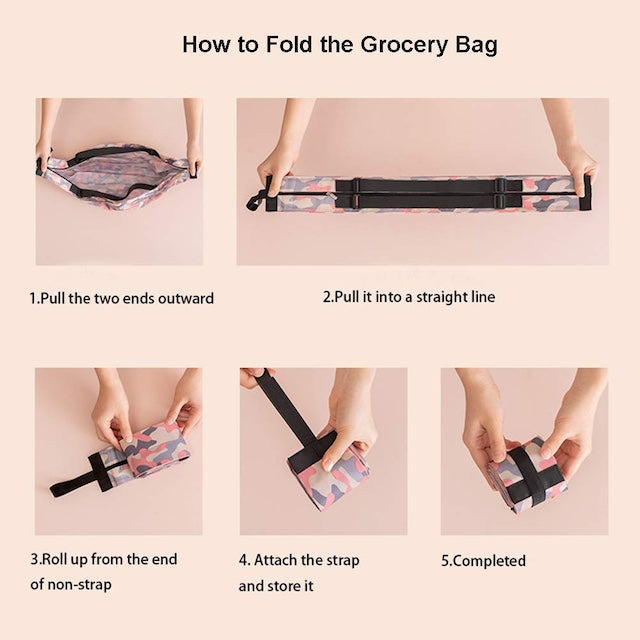 How to Fold the Grocery Bag

1.Pull the two ends outward

2.Pull it into a straight line

3.Roll up from the end of non-strap

4. Attach the strap and store it

5.Completed