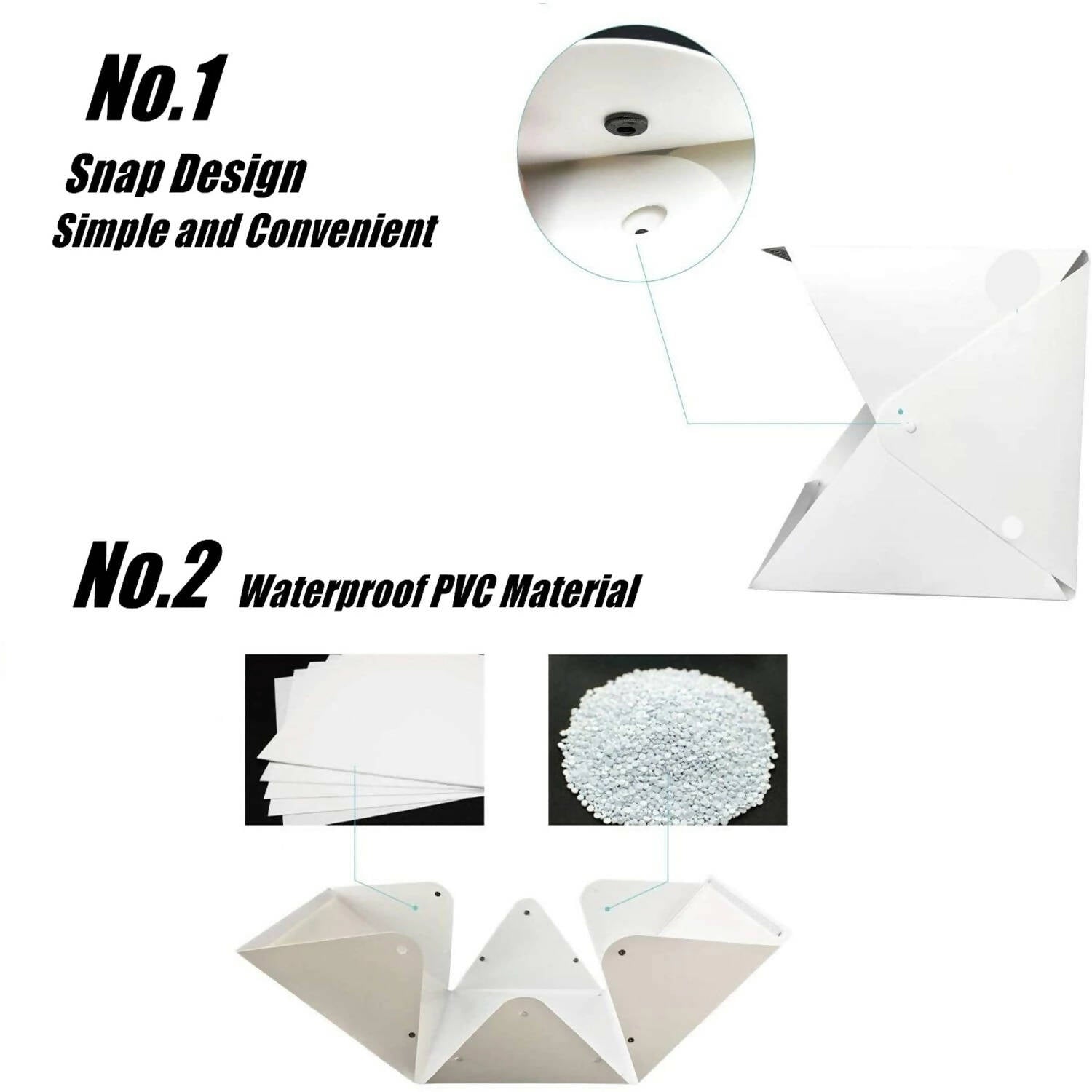 No.1
Snap Design
Simple and Convenient

No.2 Waterproof PVC Material