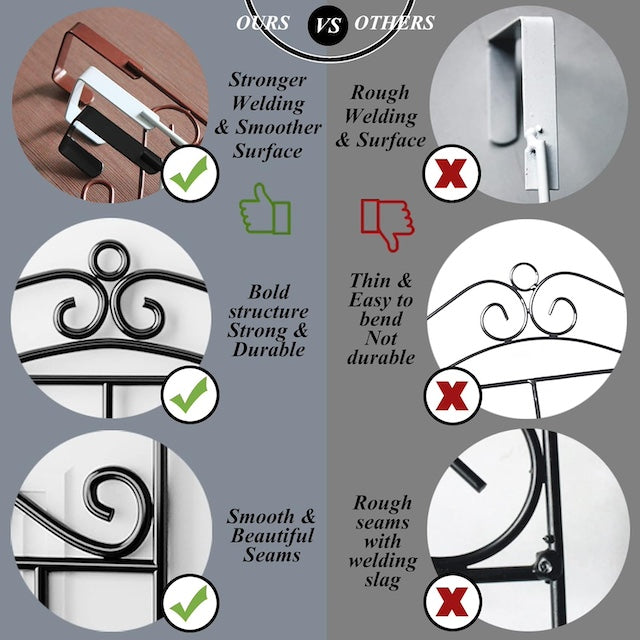 OURS VS OTHERS

Stronger Welding & Smoother Surface

Rough Welding & Surface

Bold structure Strong & Durable

Thin & Easy to bend Not durable

Smooth & Beautiful Seams

Rough seams with welding slag