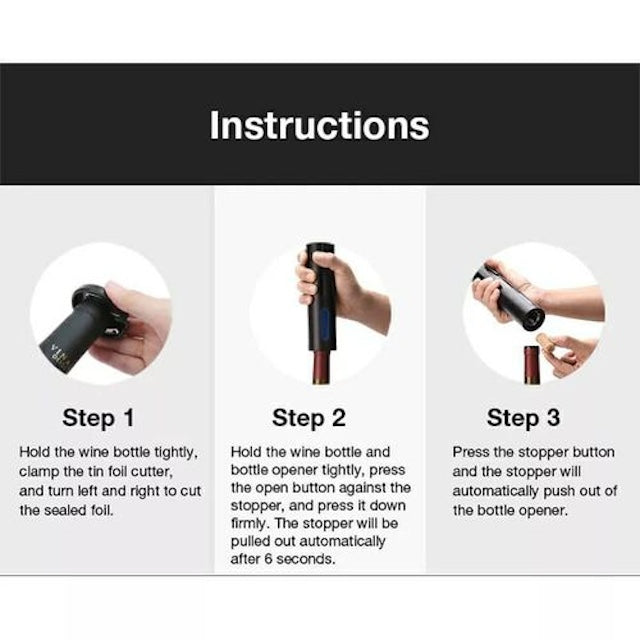 Instructions

Step 1

Hold the wine bottle tightly, clamp the tin foil cutter, and turn left and right to cut the sealed foil.

Step 2

Hold the wine bottle and bottle opener tightly, press the open button against the stopper, and press it down firmly. The stopper will be pulled out automatically after 6 seconds.

Step 3

Press the stopper button and the stopper will automatically push out of the bottle opener.