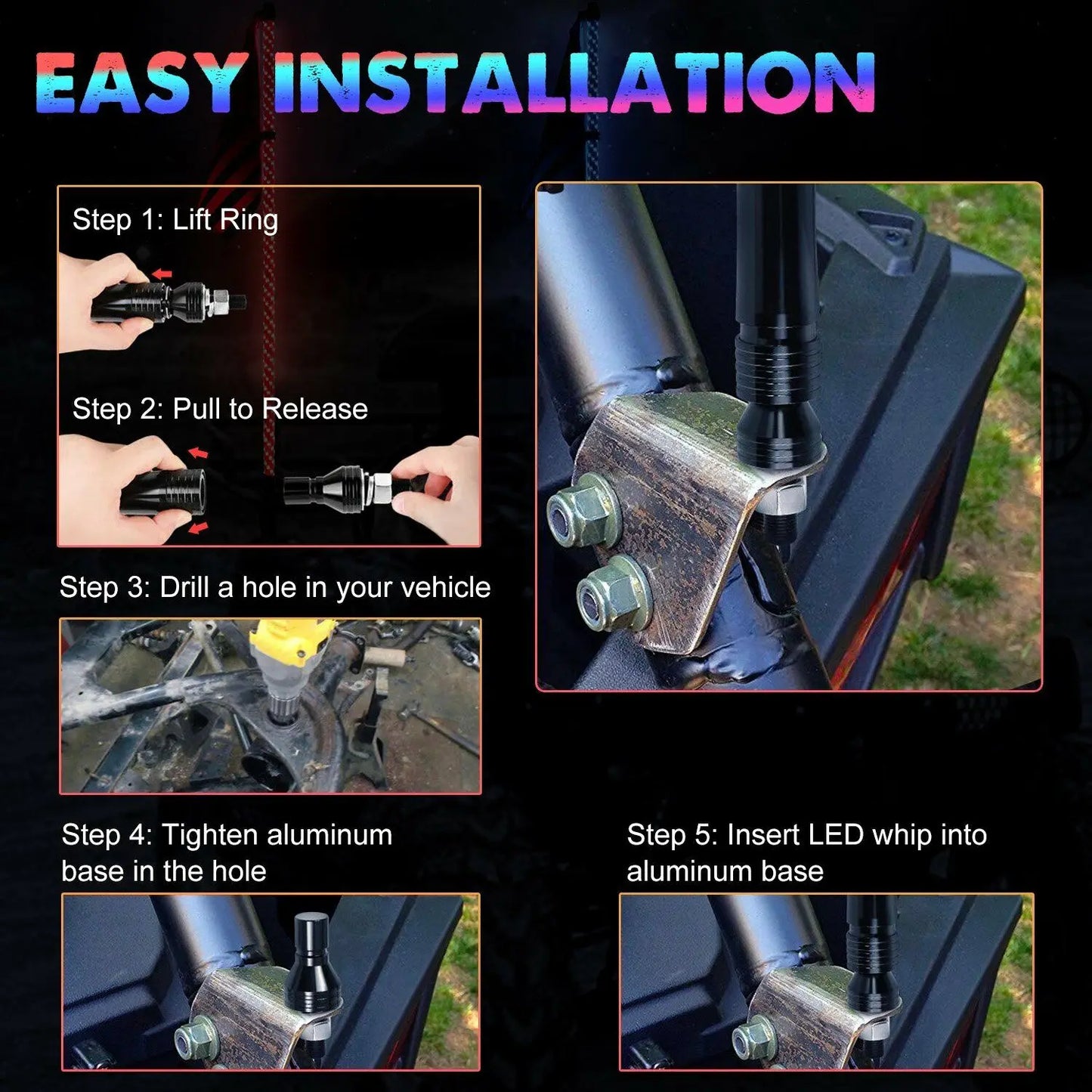 EASY INSTALLATION

Step 1: Lift Ring

Step 2: Pull to Release

Step 3: Drill a hole in your vehicle

Step 4: Tighten aluminum base in the hole

Step 5: Insert LED whip into aluminum base