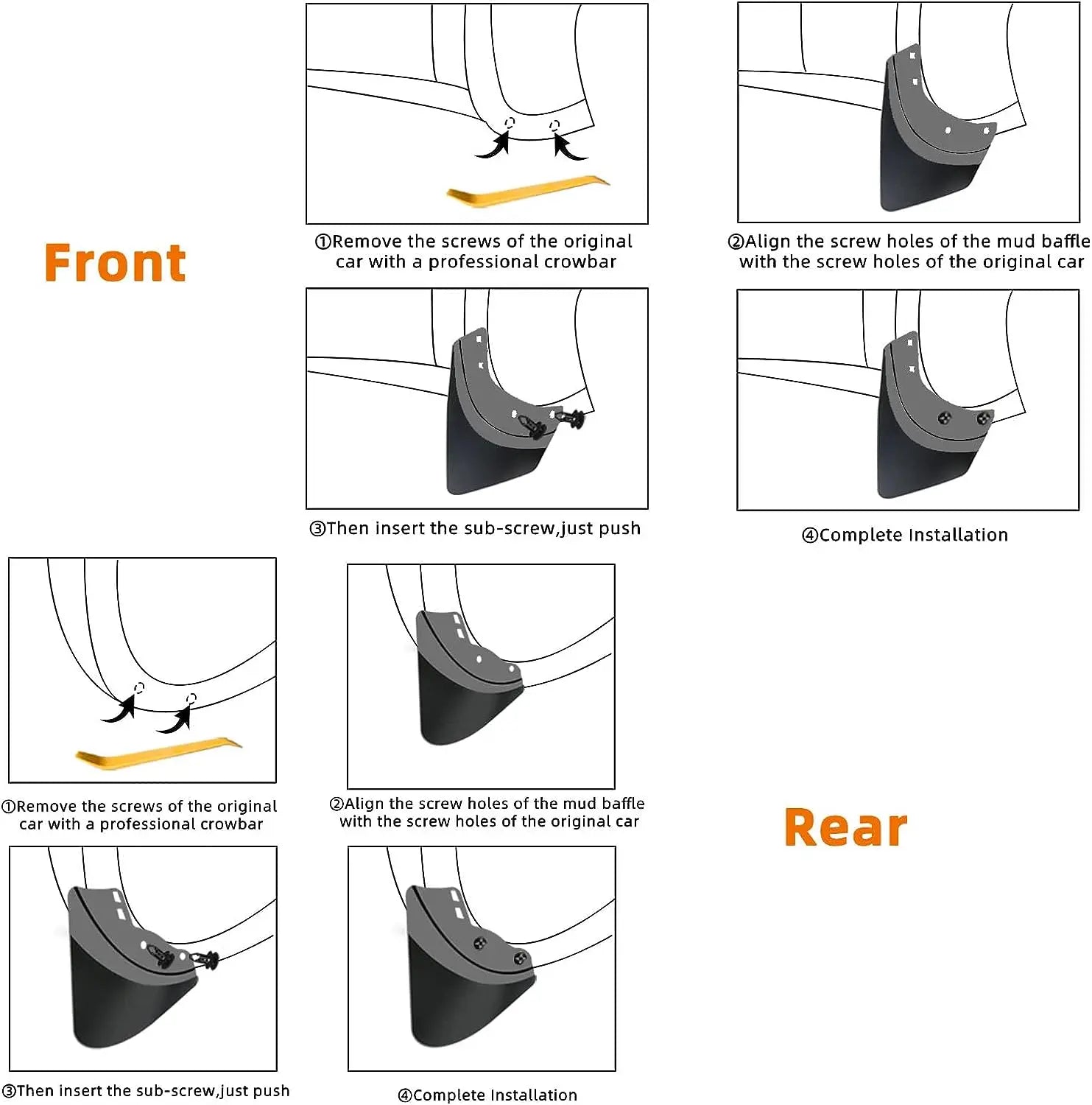 Front

①Remove the screws of the original car with a professional crowbar

②Align the screw holes of the mud baffle with the screw holes of the original car

③Then insert the sub-screw,just push

④Complete Installation

①Remove the screws of the original car with a professional crowbar

②Align the screw holes of the mud baffle with the screw holes of the original car

Rear

③Then insert the sub-screw,just push

④Complete Installation