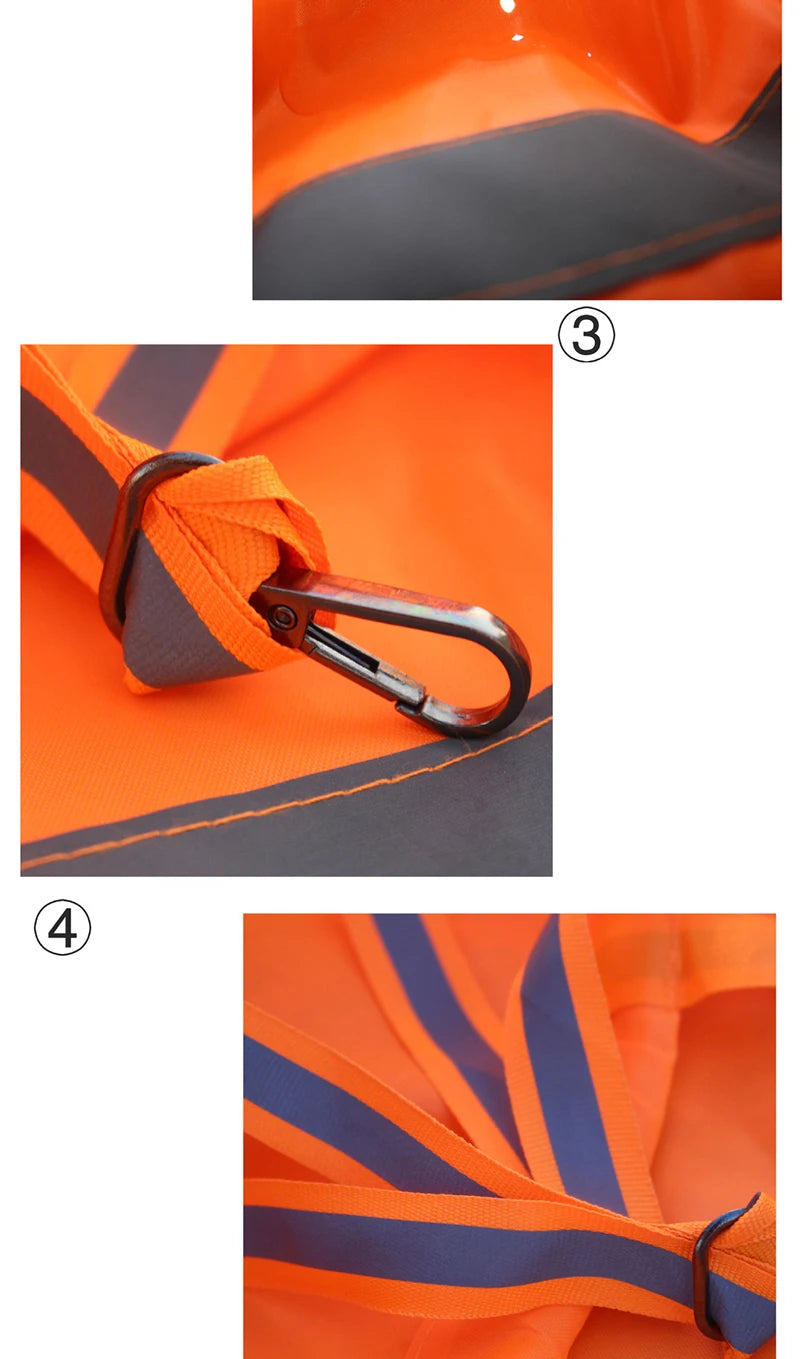 ③

④