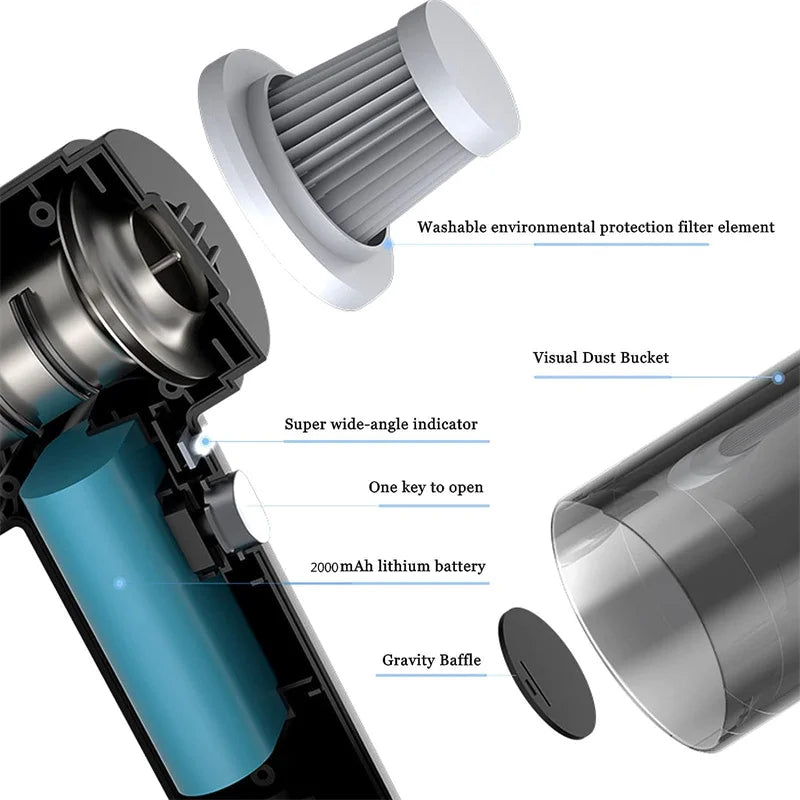 Washable environmental protection filter element

Visual Dust Bucket

Super wide-angle indicator

One key to open

2000mAh lithium battery

Gravity Baffle