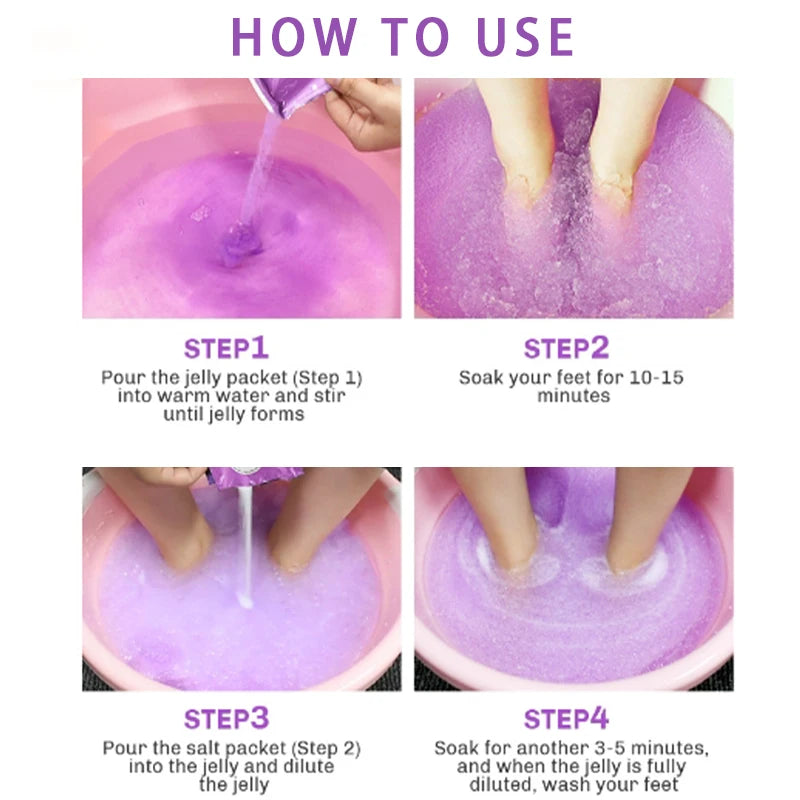 HOW TO USE

STEP1
Pour the jelly packet (Step 1) into warm water and stir until jelly forms

STEP2
Soak your feet for 10-15 minutes

STEP3
Pour the salt packet (Step 2) into the jelly and dilute the jelly

STEP4
Soak for another 3-5 minutes, and when the jelly is fully diluted, wash your feet