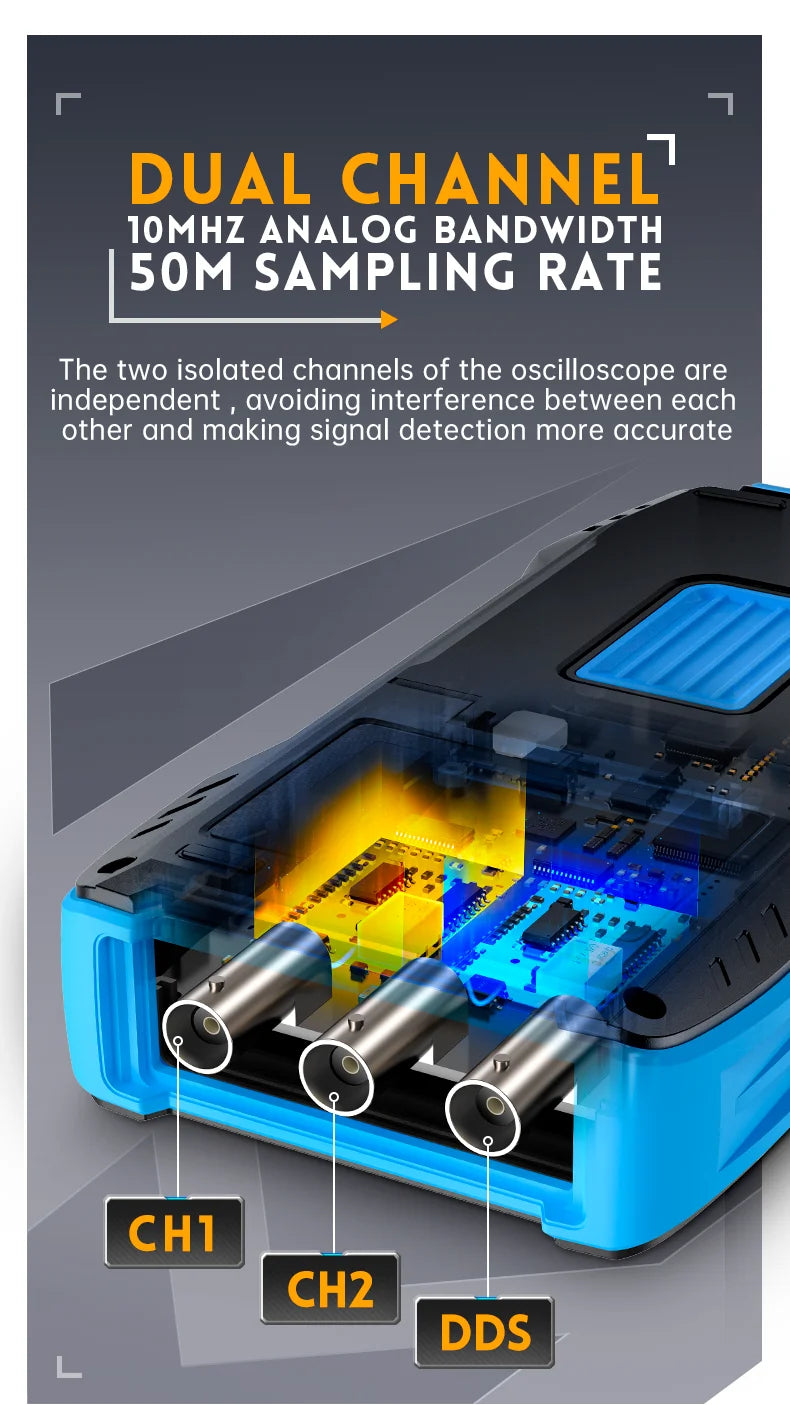 DUAL CHANNEL
10MHZ ANALOG BANDWIDTH
50M SAMPLING RATE

The two isolated channels of the oscilloscope are independent , avoiding interference between each other and making signal detection more accurate

CH1
CH2
DDS