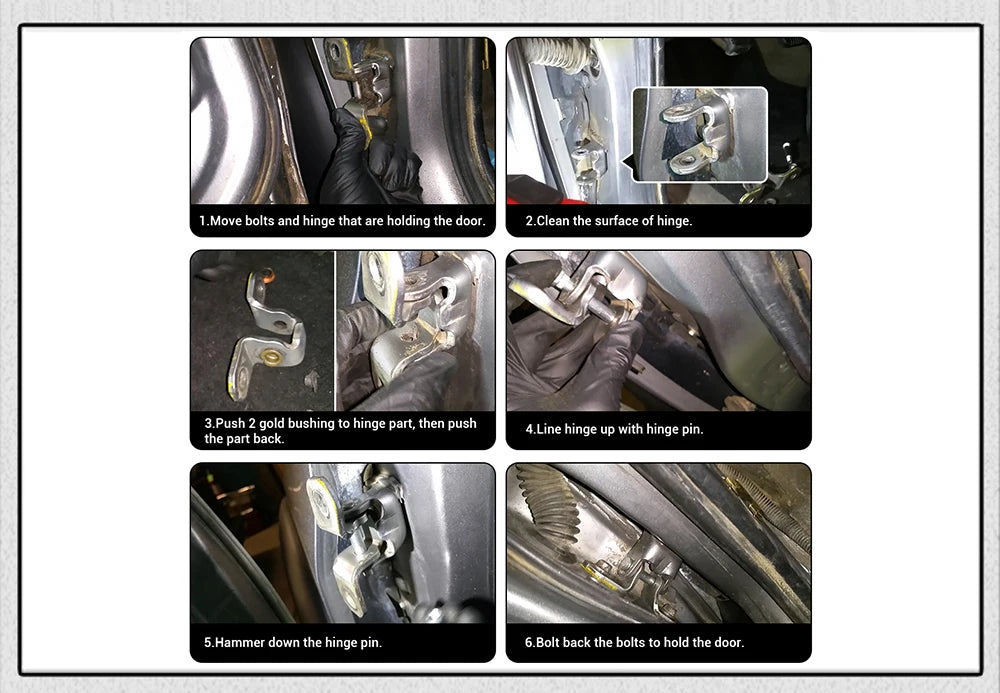 1.Move bolts and hinge that are holding the door.

2.Clean the surface of hinge.

3.Push 2 gold bushing to hinge part, then push the part back.

4.Line hinge up with hinge pin.

5.Hammer down the hinge pin.

6.Bolt back the bolts to hold the door.