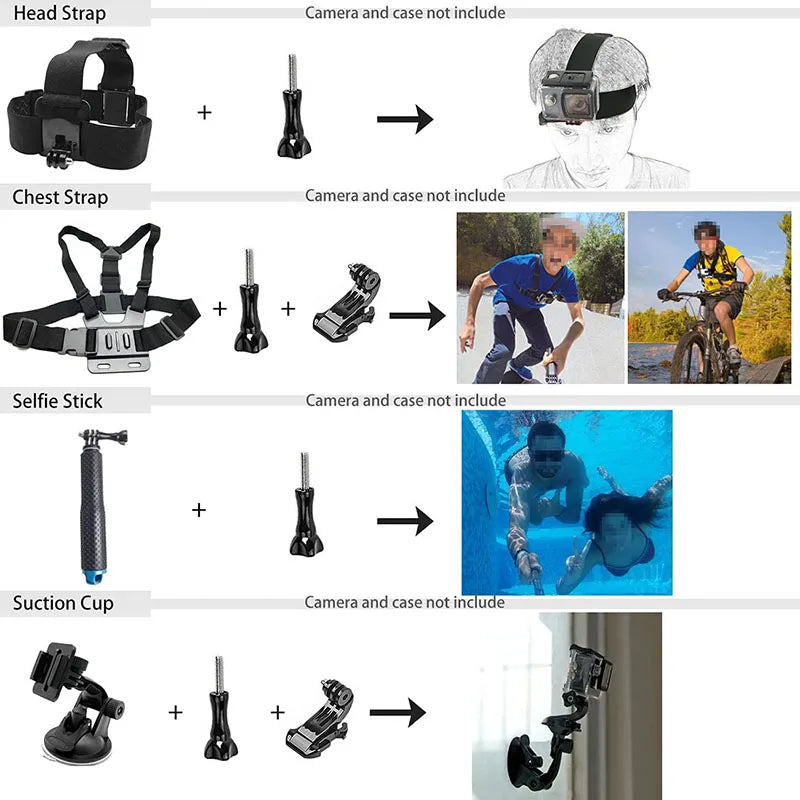 Head Strap
Camera and case not include

+

Chest Strap
Camera and case not include

+ +

Selfie Stick
Camera and case not include

+

Suction Cup
Camera and case not include

+ +