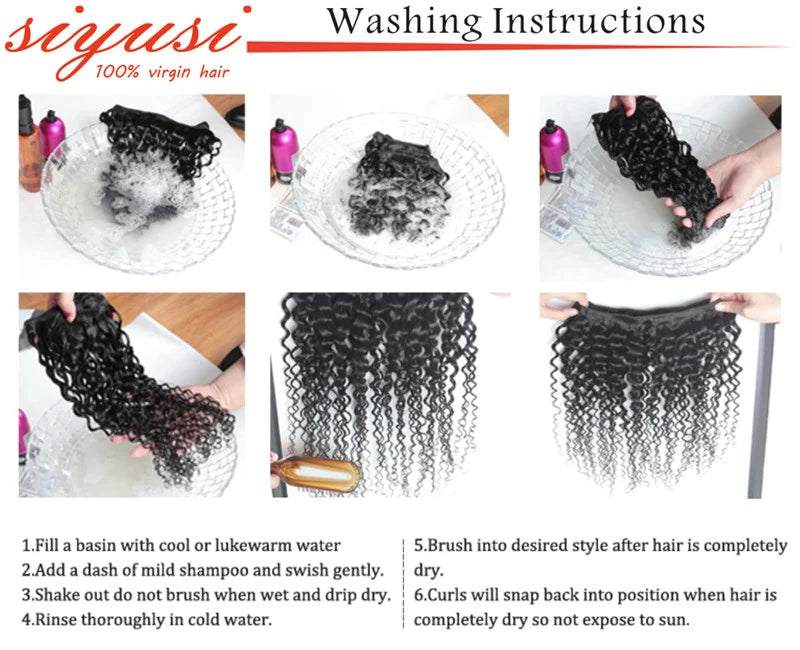 siyusi
100% virgin hair

Washing Instructions

1.Fill a basin with cool or lukewarm water
2.Add a dash of mild shampoo and swish gently.
3.Shake out do not brush when wet and drip dry.
4.Rinse thoroughly in cold water.

5.Brush into desired style after hair is completely dry.
6.Curls will snap back into position when hair is completely dry so not expose to sun.