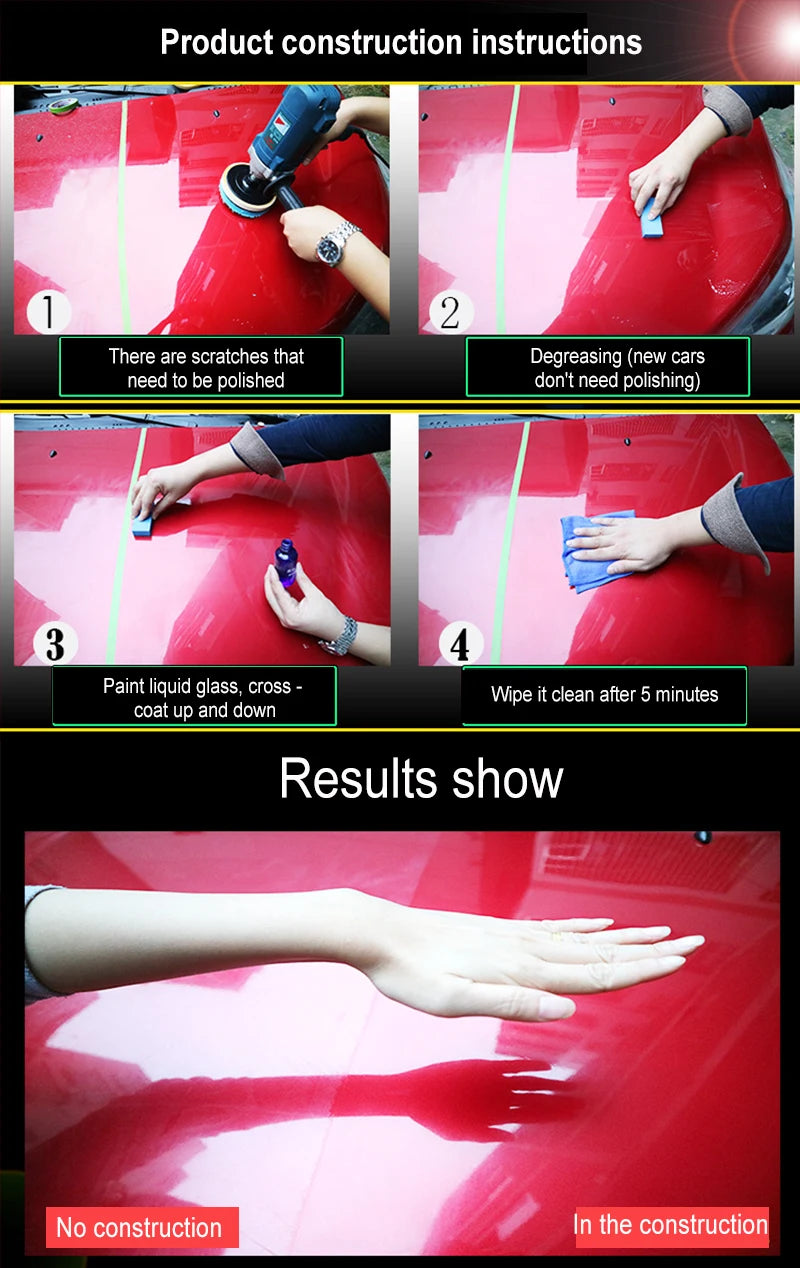 Product construction instructions

1

There are scratches that need to be polished

2

Degreasing (new cars don't need polishing)

3

Paint liquid glass, cross - coat up and down

4

Wipe it clean after 5 minutes

Results show

No construction

In the construction