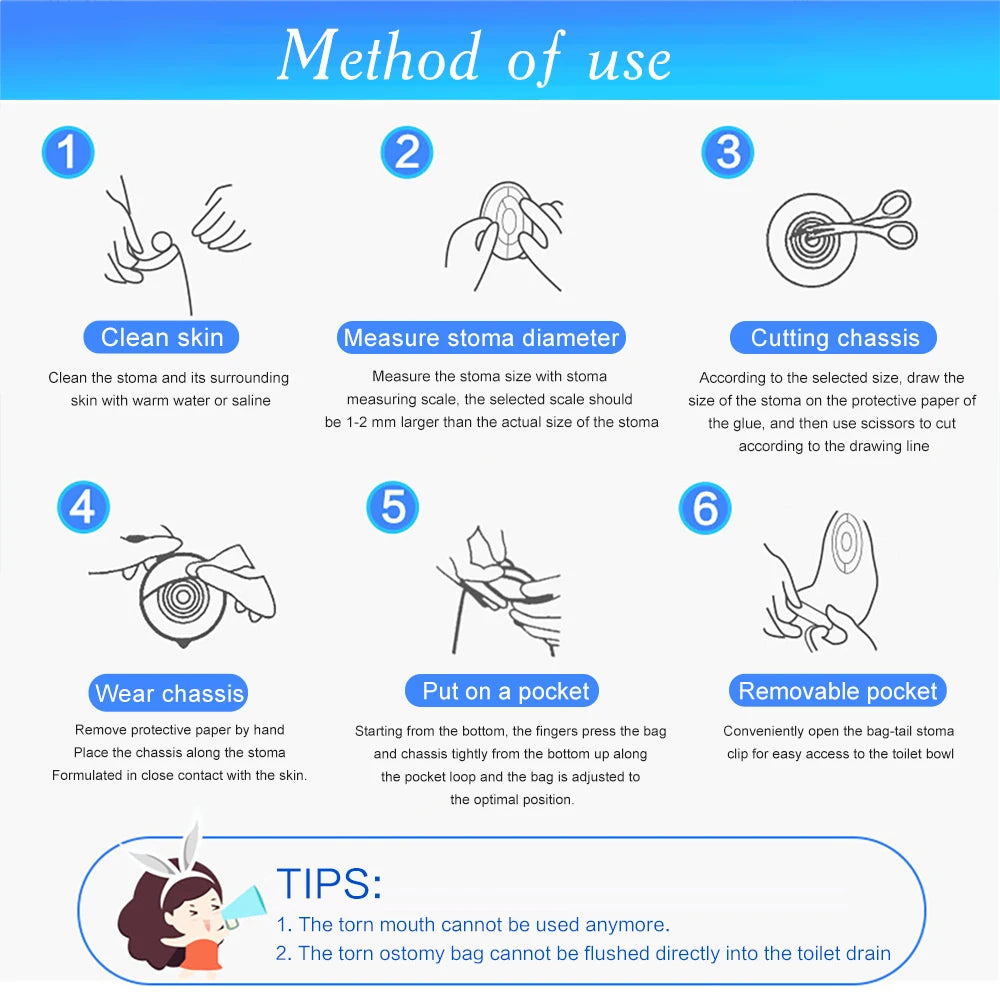 Method of use

1

Clean skin

Clean the stoma and its surrounding skin with warm water or saline

2

Measure stoma diameter

Measure the stoma size with stoma measuring scale, the selected scale should be 1-2 mm larger than the actual size of the stoma

3

Cutting chassis

According to the selected size, draw the size of the stoma on the protective paper of the glue, and then use scissors to cut according to the drawing line

4

Wear chassis

Remove protective paper by hand
Place the chassis along the stoma
Formulated in close contact with the skin.

5

Put on a pocket

Starting from the bottom, the fingers press the bag and chassis tightly from the bottom up along the pocket loop and the bag is adjusted to the optimal position.

6

Removable pocket

Conveniently open the bag-tail stoma clip for easy access to the toilet bowl

TIPS:
1. The torn mouth cannot be used anymore.
2. The torn ostomy bag cannot be flushed directly into the toilet drain