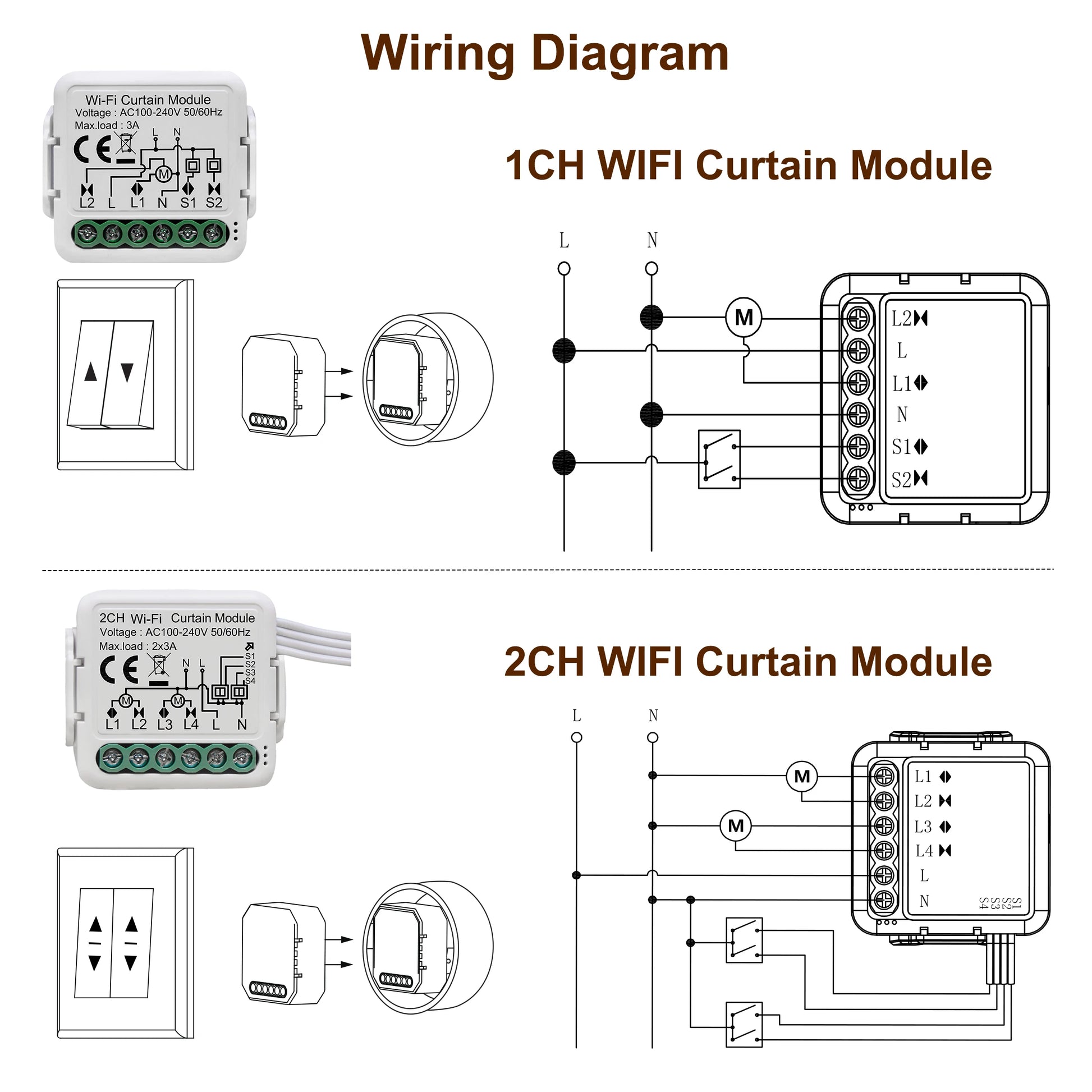 Wiring Diagram

Wi-Fi Curtain Module
Voltage : AC100-240V 50/60Hz
Max.load : 3A
CE
L N
M
L2 L L1 N S1 S2

1CH WIFI Curtain Module

L N
M
L2
L
L1
N
S1
S2

2CH Wi-Fi Curtain Module
Voltage : AC100-240V 50/60Hz
Max.load : 2x3A
CE
N L
S1
S2
S3
S4
M M
L1 L2 L3 L4 L N

2CH WIFI Curtain Module

L N
M
M
L1
L2
L3
L4
L
N
S1
S2
S3
S4