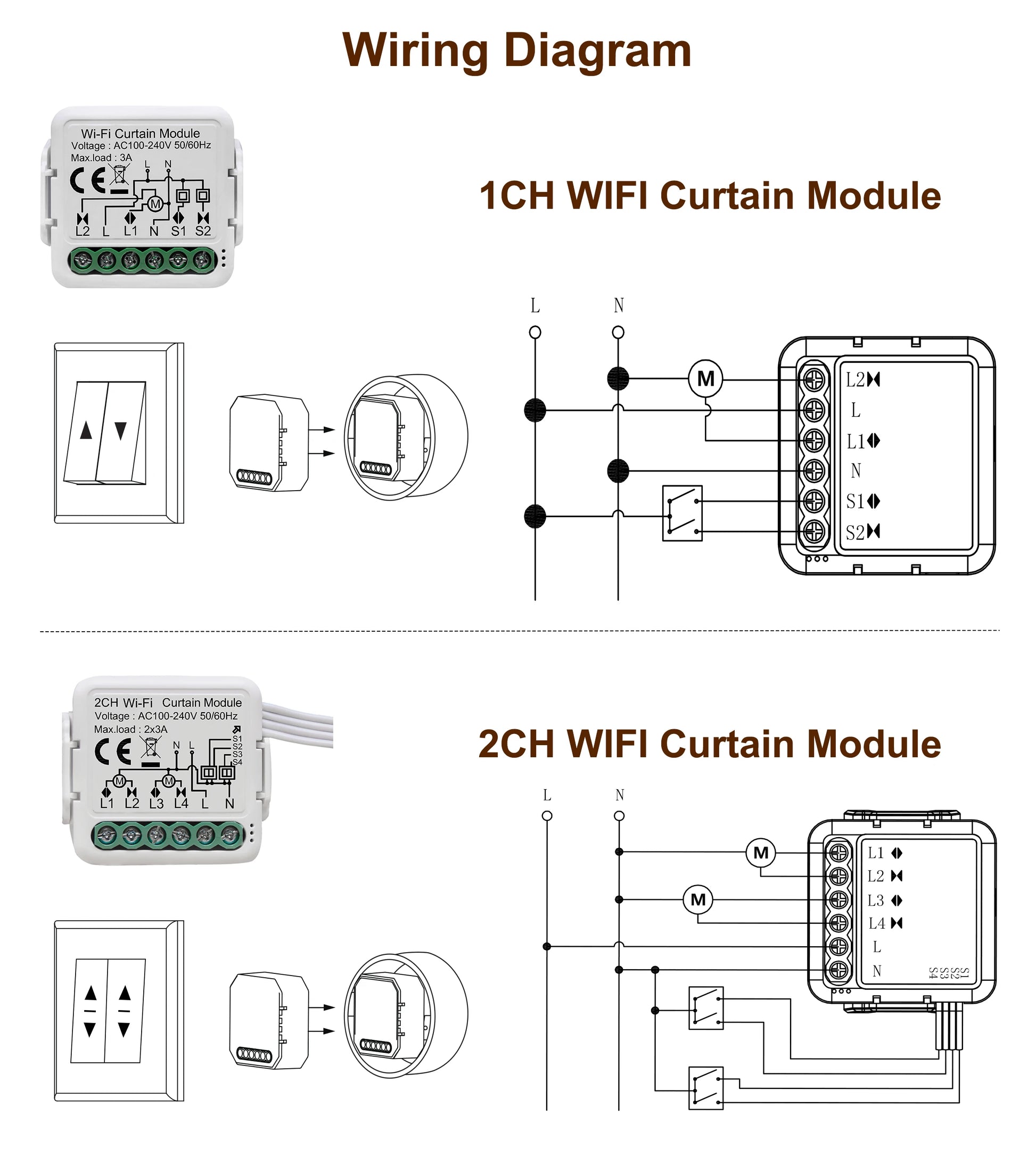 Wiring Diagram

Wi-Fi Curtain Module
Voltage : AC100-240V 50/60Hz
Max.load : 3A
CE
L N
M
L2 L L1 N S1 S2

1CH WIFI Curtain Module

L N
M
L2
L
L1
N
S1
S2

2CH Wi-Fi Curtain Module
Voltage : AC100-240V 50/60Hz
Max.load : 2x3A
CE
N L
S1
S2
S3
S4
M M
L1 L2 L3 L4 L N

2CH WIFI Curtain Module

L N
M
M
L1
L2
L3
L4
L
N
S1
S2
S3
S4