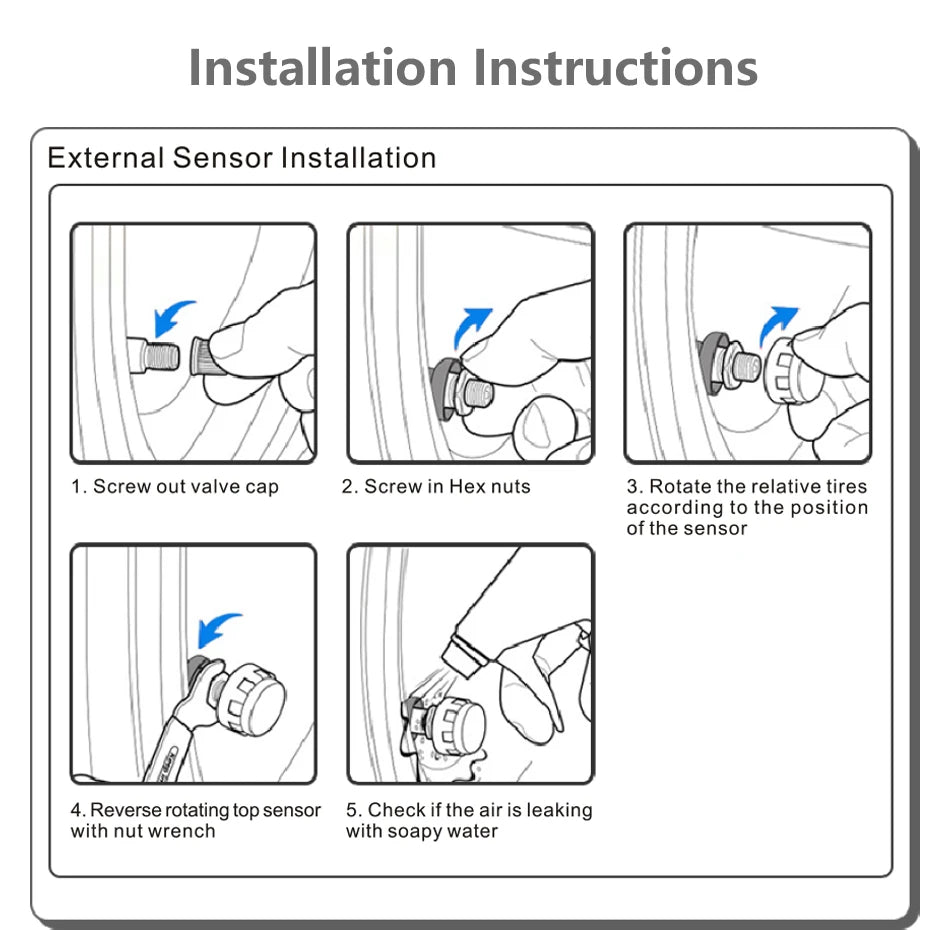 Installation Instructions

External Sensor Installation

1. Screw out valve cap

2. Screw in Hex nuts

3. Rotate the relative tires according to the position of the sensor

4. Reverse rotating top sensor with nut wrench

5. Check if the air is leaking with soapy water