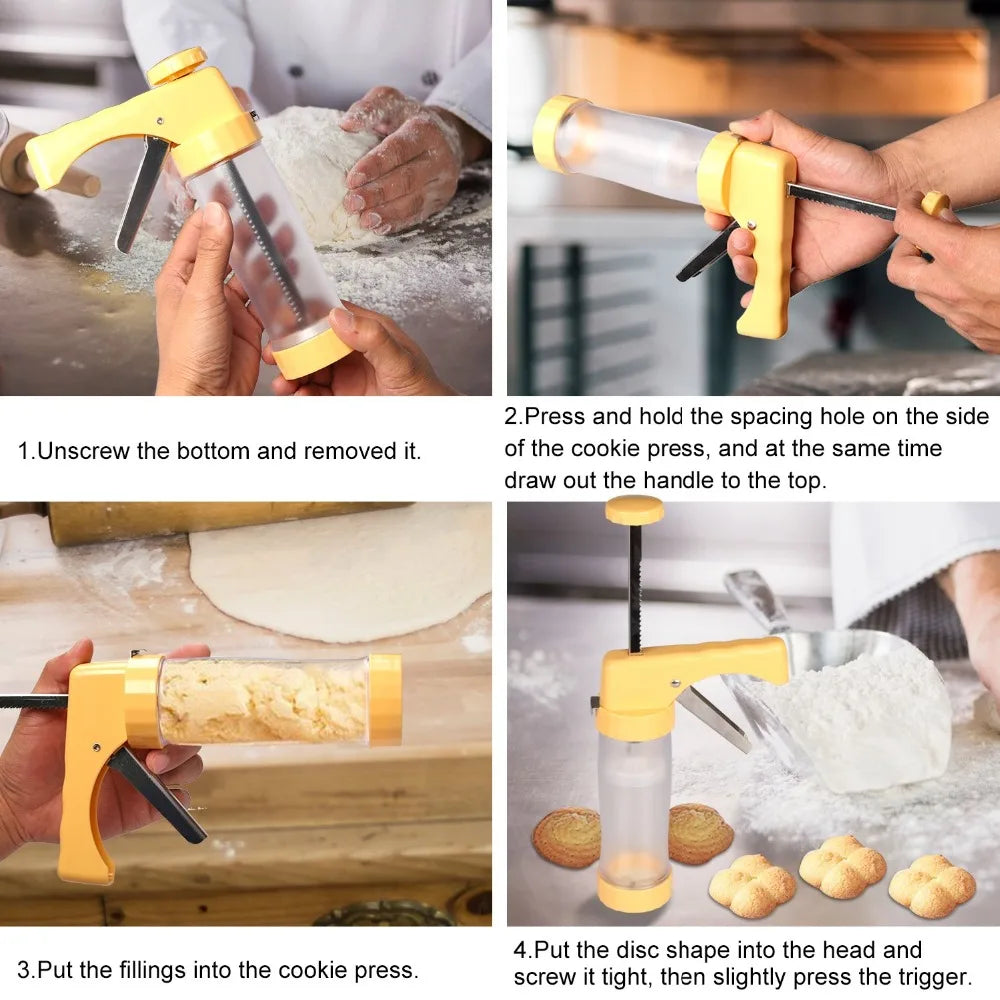 1.Unscrew the bottom and removed it.

2.Press and hold the spacing hole on the side of the cookie press, and at the same time draw out the handle to the top.

3.Put the fillings into the cookie press.

4.Put the disc shape into the head and screw it tight, then slightly press the trigger.