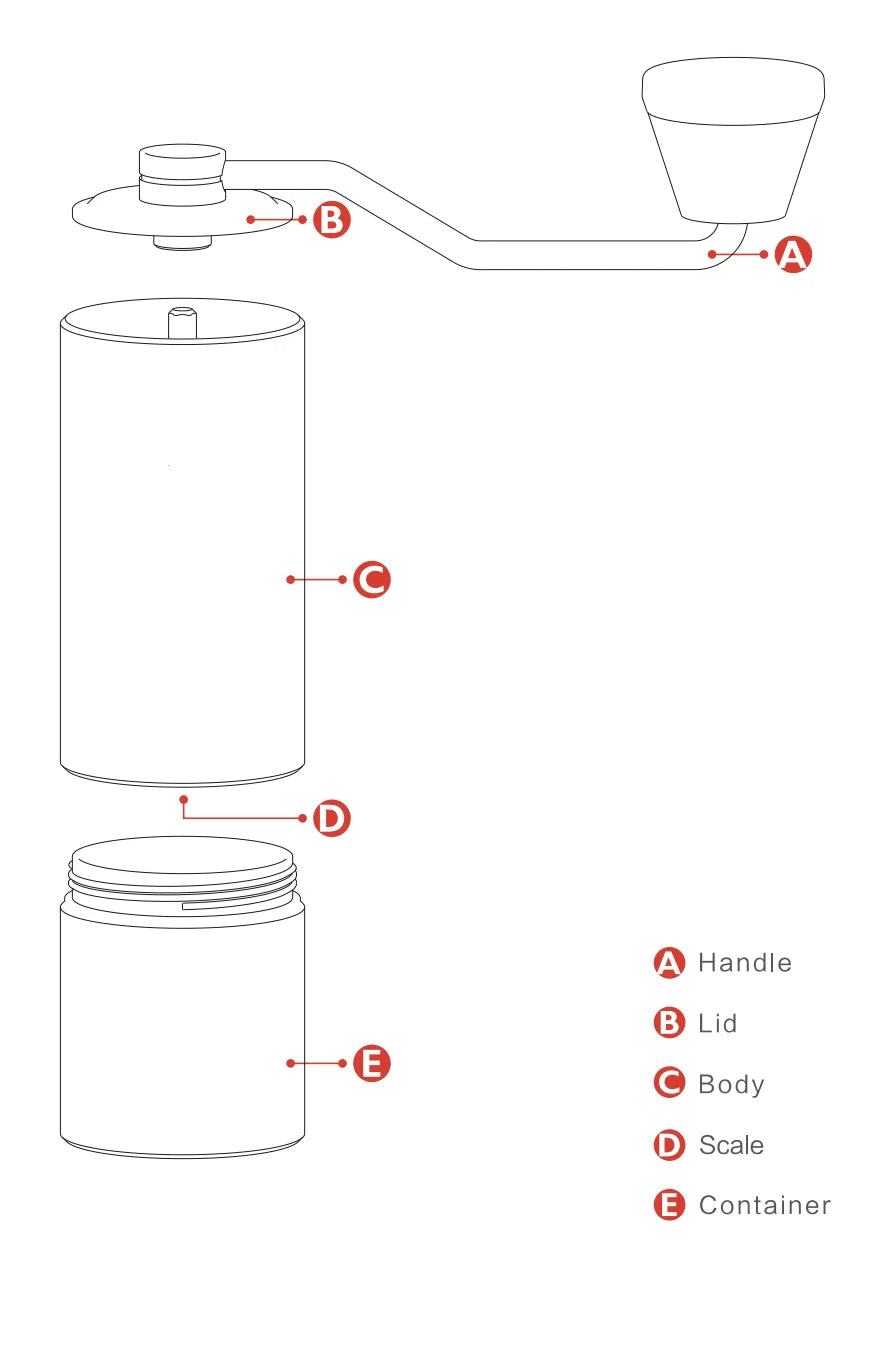 B
A
C
D
E

A Handle
B Lid
C Body
D Scale
E Container