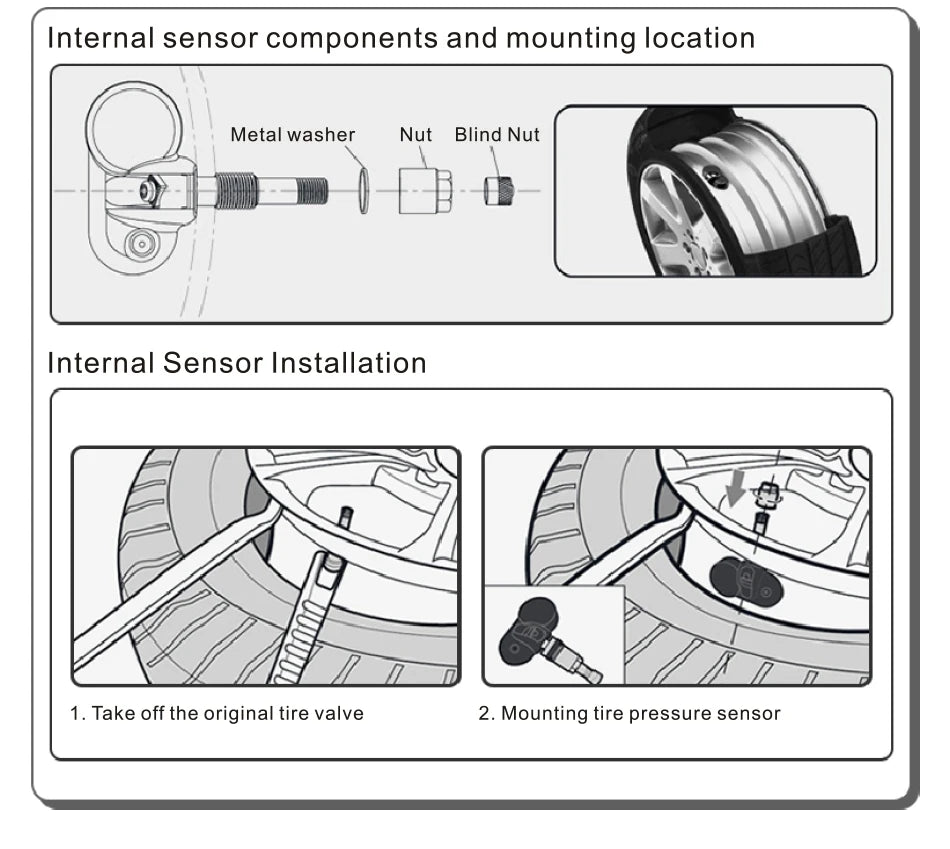 Internal sensor components and mounting location

Metal washer

Nut

Blind Nut

Internal Sensor Installation

1. Take off the original tire valve

2. Mounting tire pressure sensor