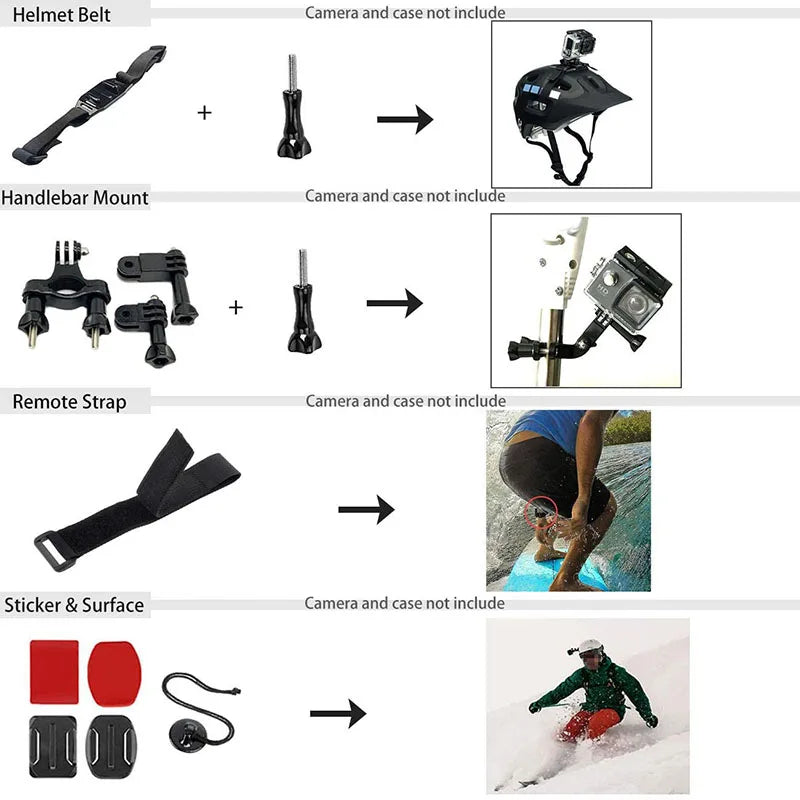 Helmet Belt
Camera and case not include

+

Handlebar Mount
Camera and case not include

+

HD

Remote Strap
Camera and case not include

Sticker & Surface
Camera and case not include