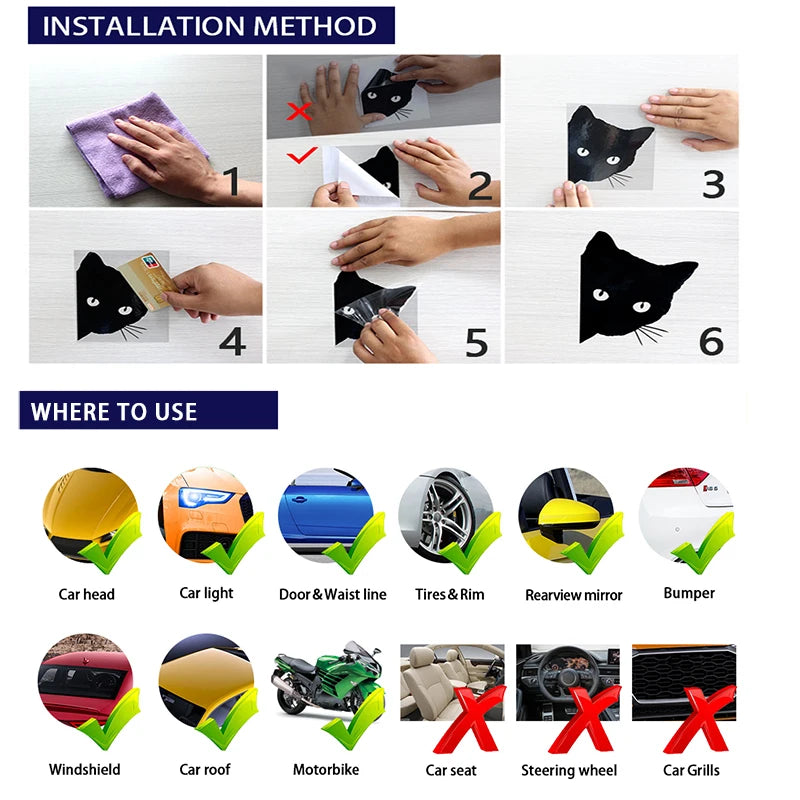 INSTALLATION METHOD

1

2

3

4

5

6

WHERE TO USE

Car head

Car light

Door & Waist line

Tires & Rim

Rearview mirror

Bumper

Windshield

Car roof

Motorbike

Car seat

Steering wheel

Car Grills