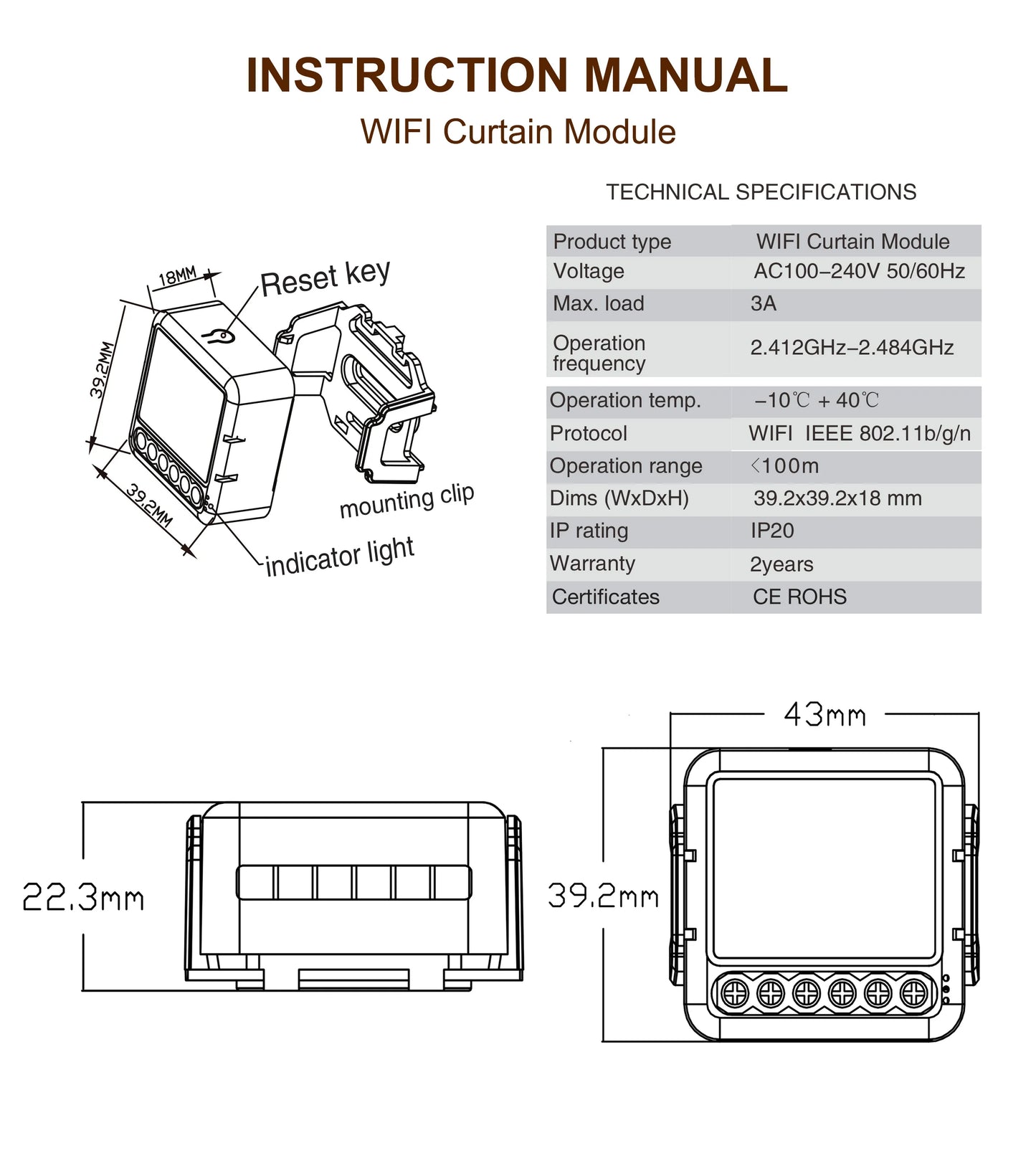 INSTRUCTION MANUAL

WIFI Curtain Module

18MM

Reset key

39.2MM

39.2MM

mounting clip

indicator light

TECHNICAL SPECIFICATIONS

| Product type | WIFI Curtain Module |
|---|---|
| Voltage | AC100–240V 50/60Hz |
| Max. load | 3A |
| Operation frequency | 2.412GHz–2.484GHz |
| Operation temp. | –10℃ + 40℃ |
| Protocol | WIFI IEEE 802.11b/g/n |
| Operation range | <100m |
| Dims (WxDxH) | 39.2x39.2x18 mm |
| IP rating | IP20 |
| Warranty | 2years |
| Certificates | CE ROHS |

22.3mm

43mm

39.2mm