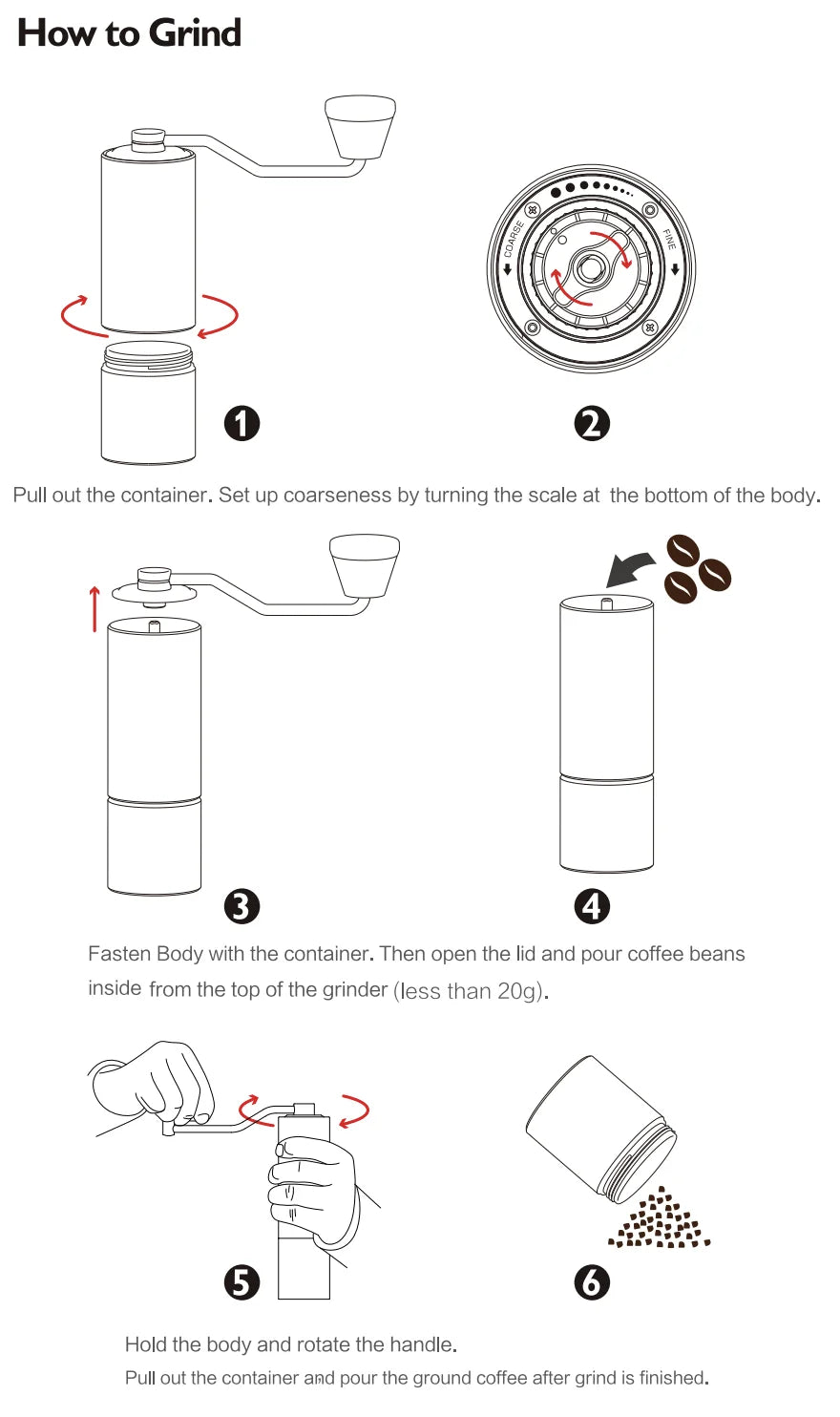 How to Grind

COARSE

FINE

1

2

Pull out the container. Set up coarseness by turning the scale at the bottom of the body.

3

4

Fasten Body with the container. Then open the lid and pour coffee beans inside from the top of the grinder (less than 20g).

5

6

Hold the body and rotate the handle.

Pull out the container and pour the ground coffee after grind is finished.