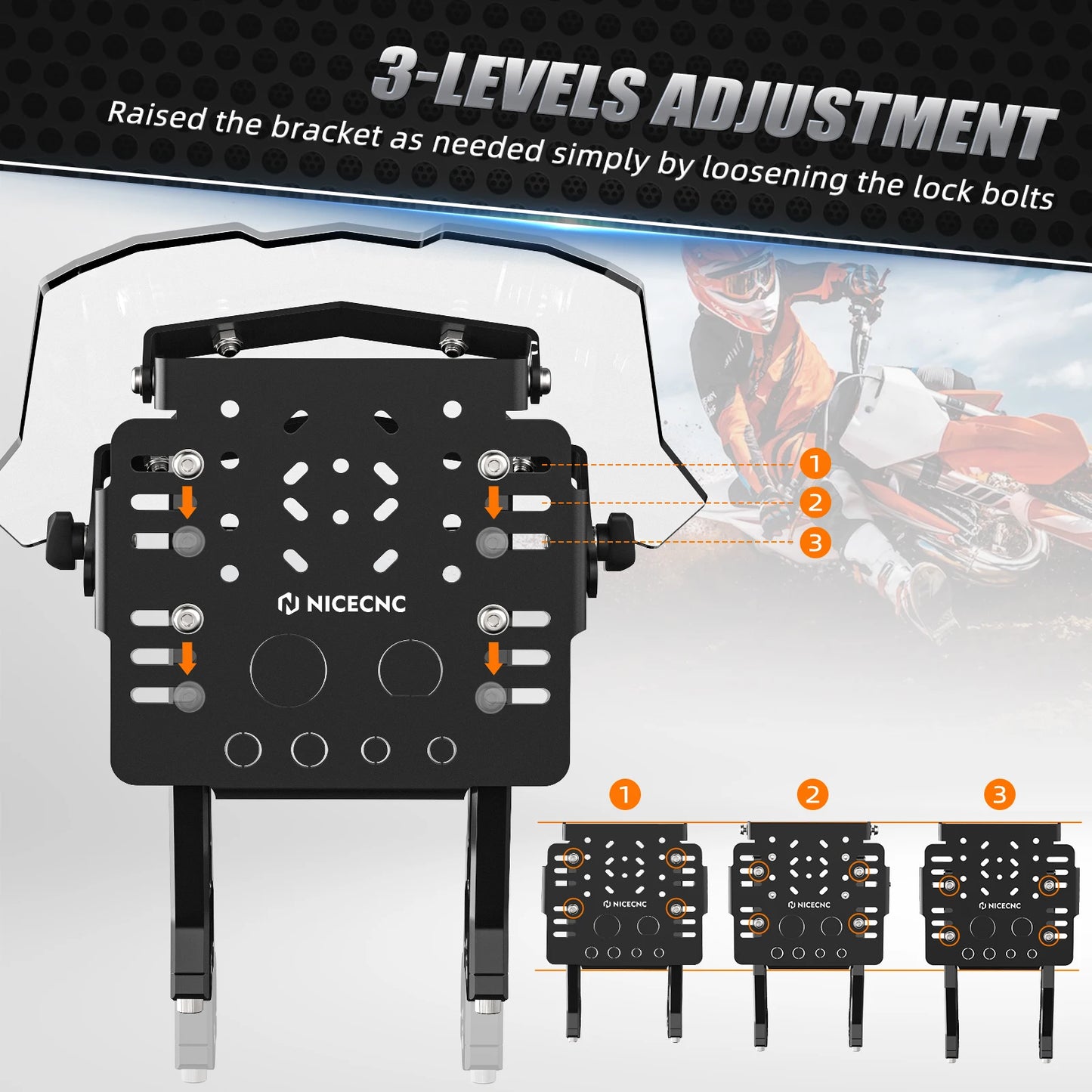 3-LEVELS ADJUSTMENT

Raised the bracket as needed simply by loosening the lock bolts

1
2
3

NICECNC

1
2
3

NICECNC
NICECNC
NICECNC