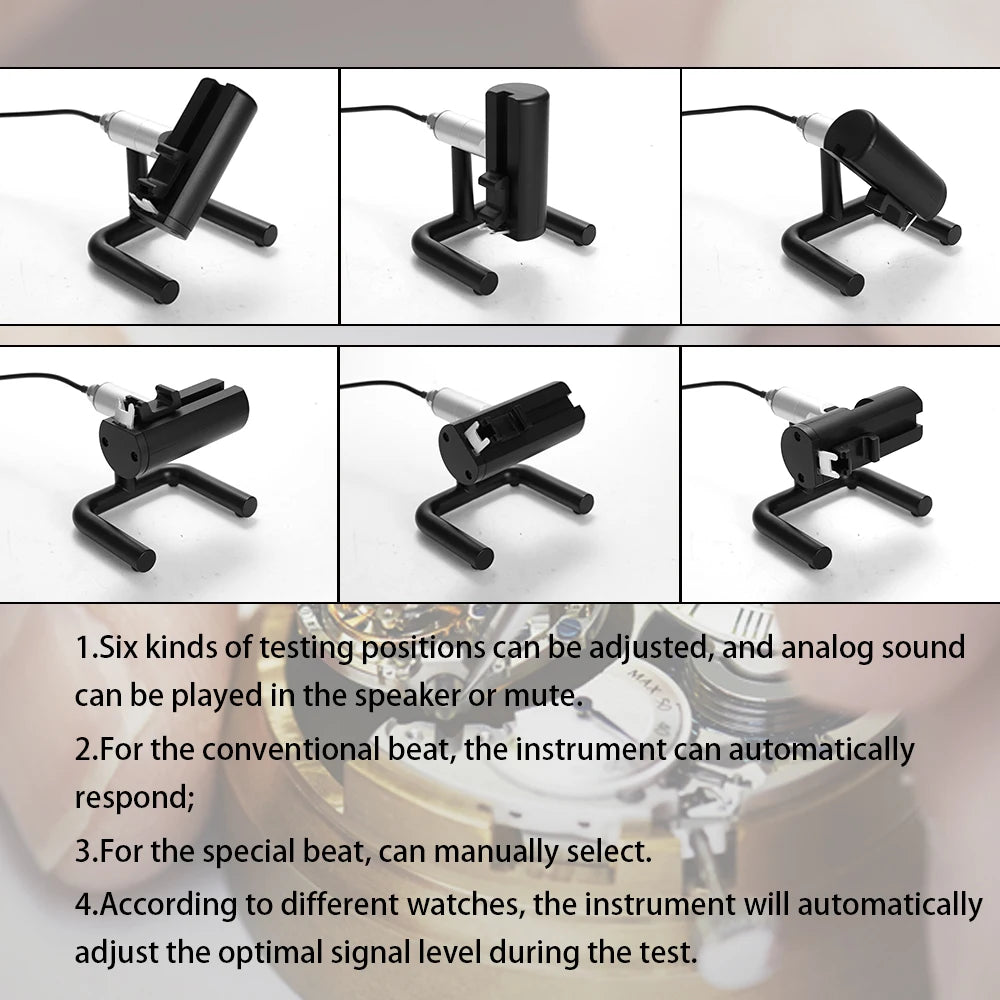 1.Six kinds of testing positions can be adjusted, and analog sound can be played in the speaker or mute.

2.For the conventional beat, the instrument can automatically respond;

3.For the special beat, can manually select.

4.According to different watches, the instrument will automatically adjust the optimal signal level during the test.