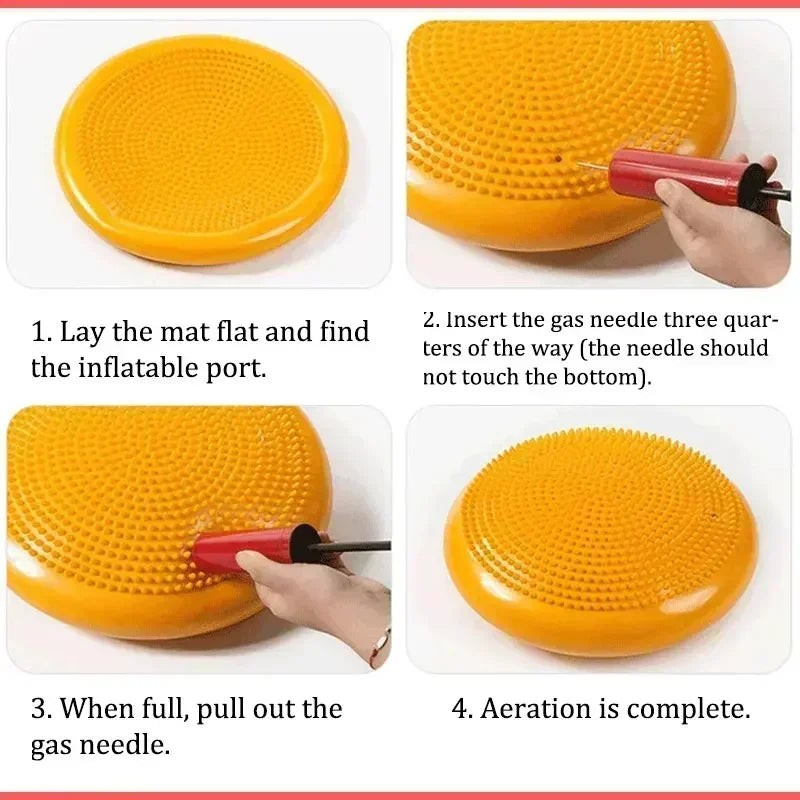 1. Lay the mat flat and find the inflatable port.

2. Insert the gas needle three quarters of the way (the needle should not touch the bottom).

3. When full, pull out the gas needle.

4. Aeration is complete.