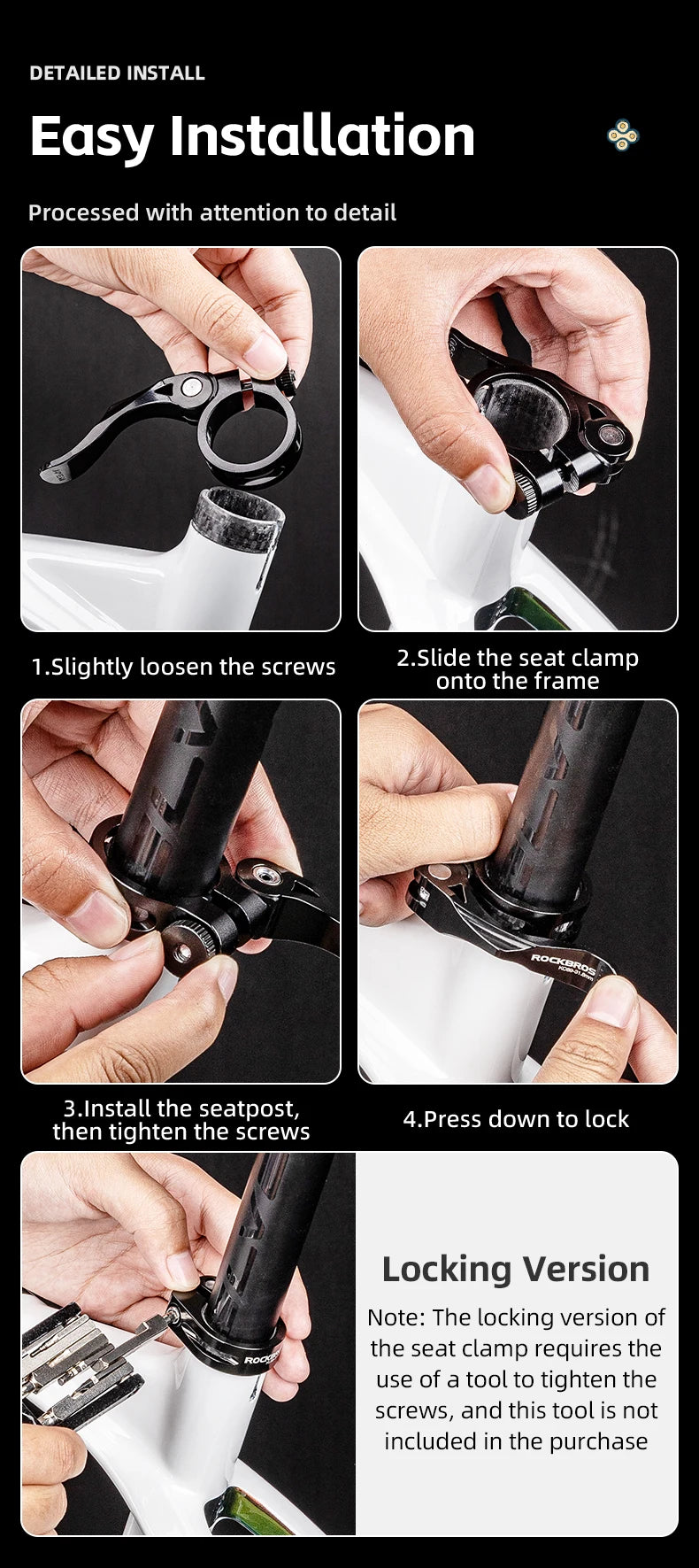 DETAILED INSTALL

Easy Installation

Processed with attention to detail

1.Slightly loosen the screws

2.Slide the seat clamp onto the frame

ROCKBROS

3.Install the seatpost, then tighten the screws

4.Press down to lock

ROCKBROS

Locking Version

Note: The locking version of the seat clamp requires the use of a tool to tighten the screws, and this tool is not included in the purchase