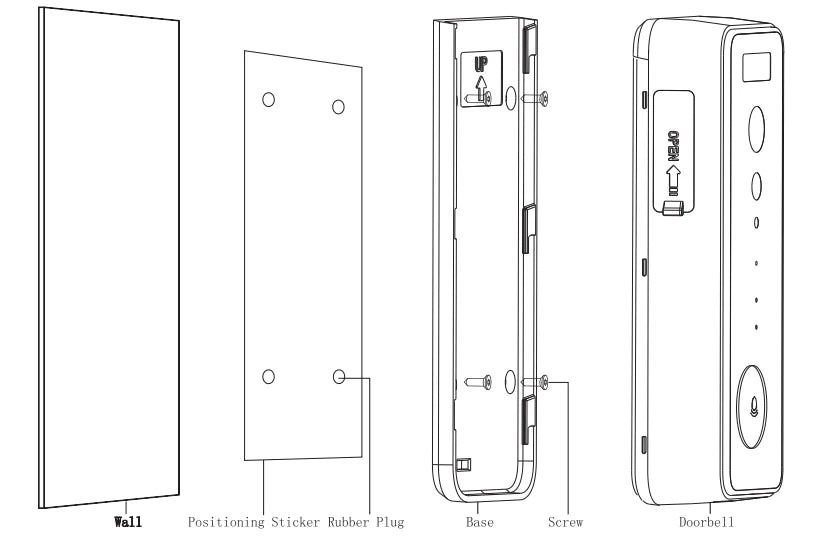 UP

OPEN

Wall Positioning Sticker Rubber Plug Base Screw Doorbell