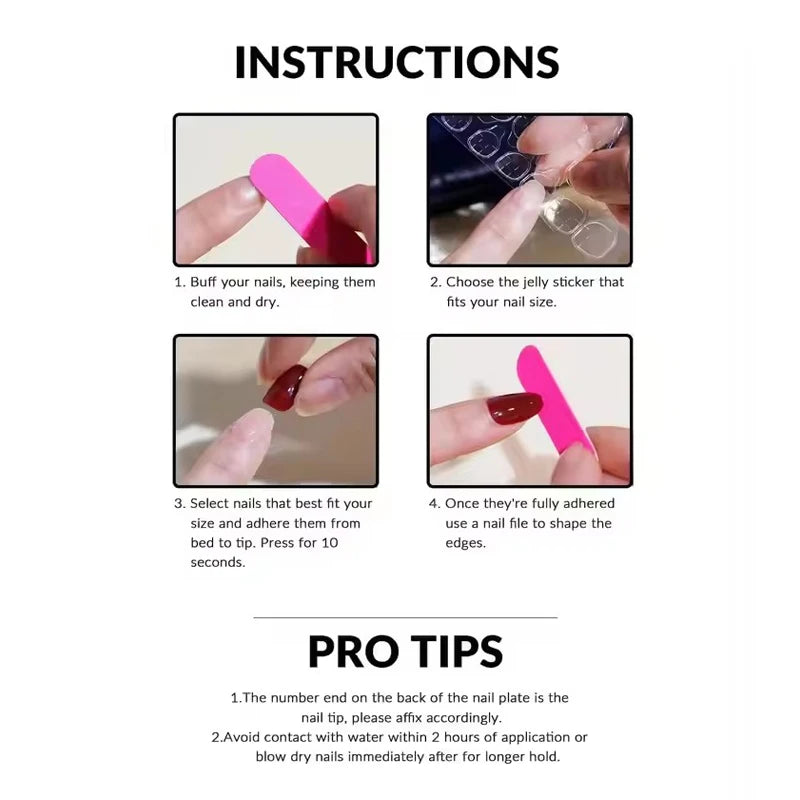 INSTRUCTIONS

1. Buff your nails, keeping them clean and dry.

2. Choose the jelly sticker that fits your nail size.

3. Select nails that best fit your size and adhere them from bed to tip. Press for 10 seconds.

4. Once they're fully adhered use a nail file to shape the edges.

PRO TIPS

1.The number end on the back of the nail plate is the nail tip, please affix accordingly.
2.Avoid contact with water within 2 hours of application or blow dry nails immediately after for longer hold.