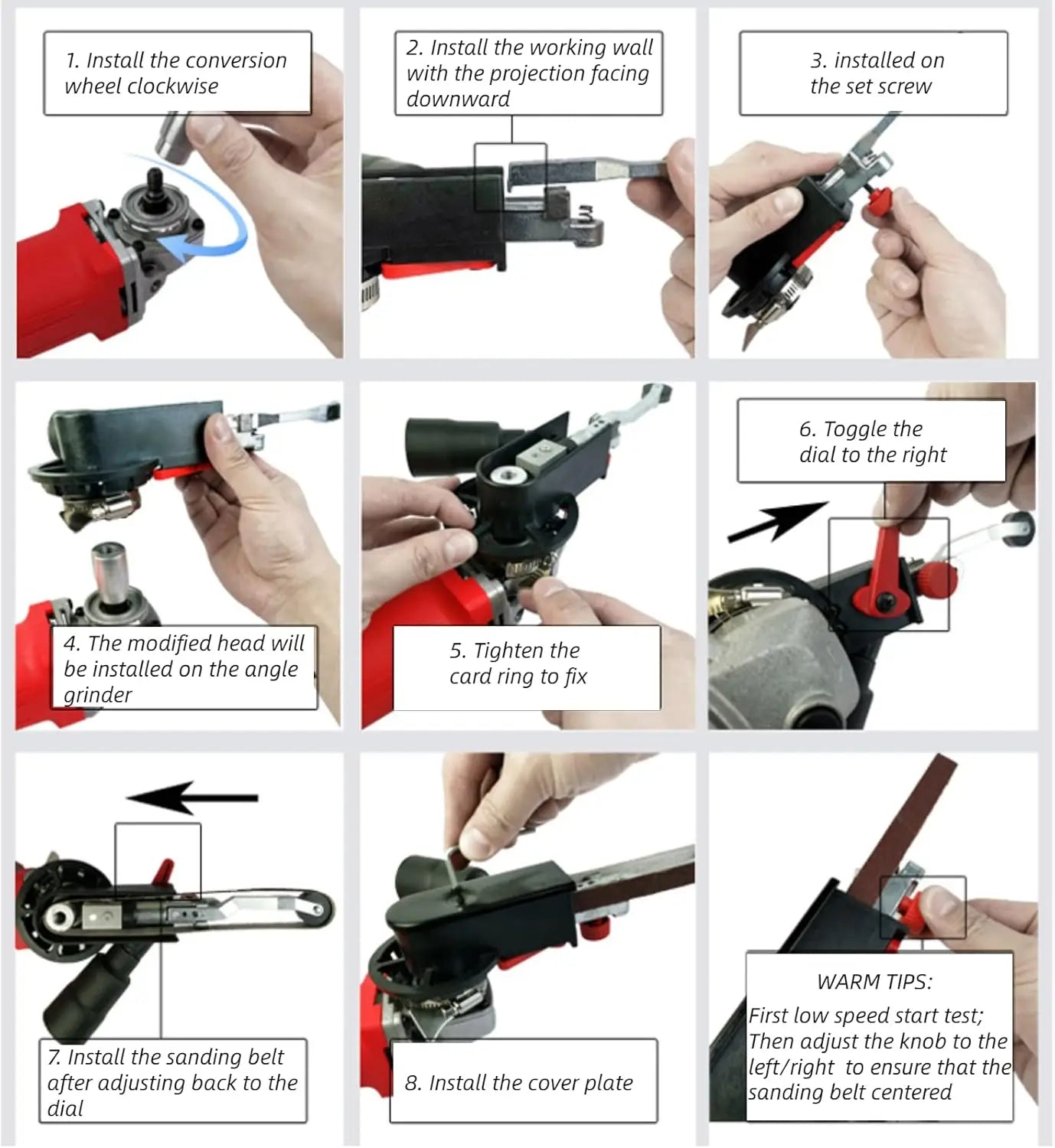 1. Install the conversion wheel clockwise

2. Install the working wall with the projection facing downward

3. installed on the set screw

4. The modified head will be installed on the angle grinder

5. Tighten the card ring to fix

6. Toggle the dial to the right

7. Install the sanding belt after adjusting back to the dial

8. Install the cover plate

WARM TIPS:

First low speed start test; Then adjust the knob to the left/right to ensure that the sanding belt centered