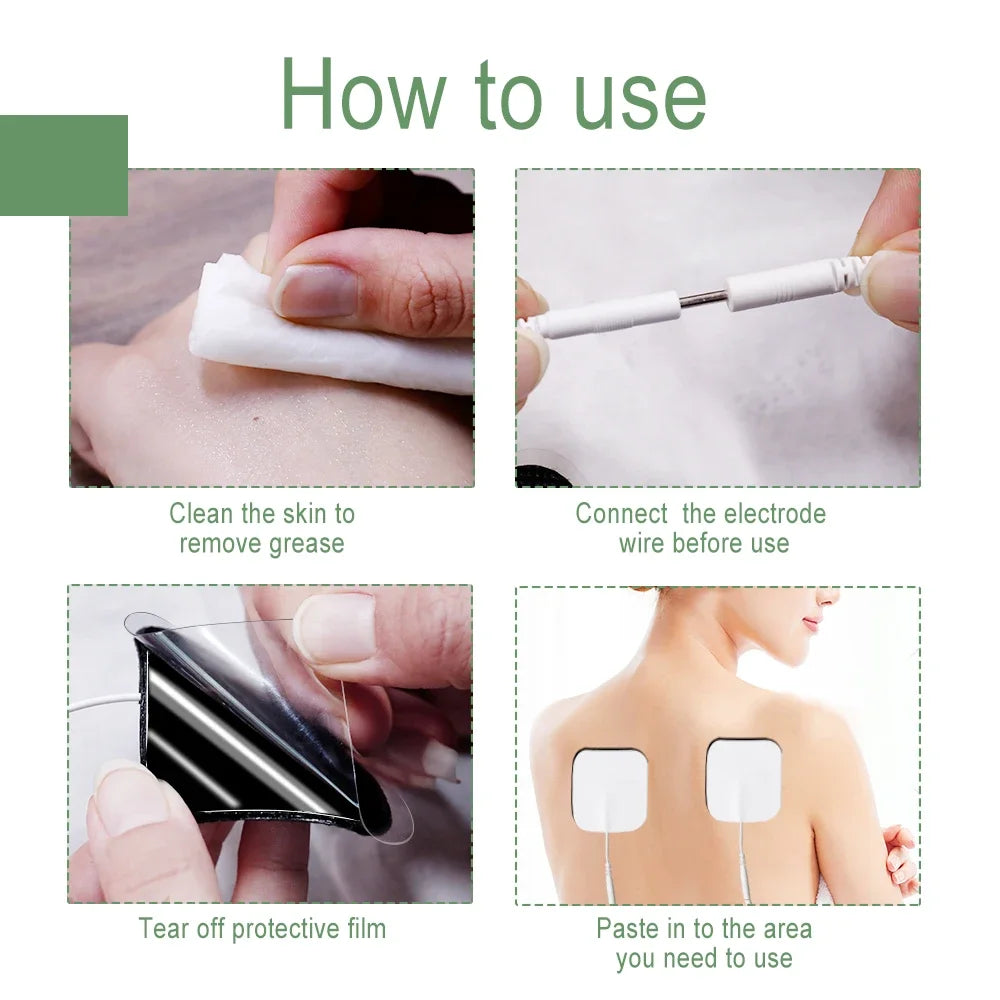 How to use

Clean the skin to remove grease

Connect the electrode wire before use

Tear off protective film

Paste in to the area you need to use