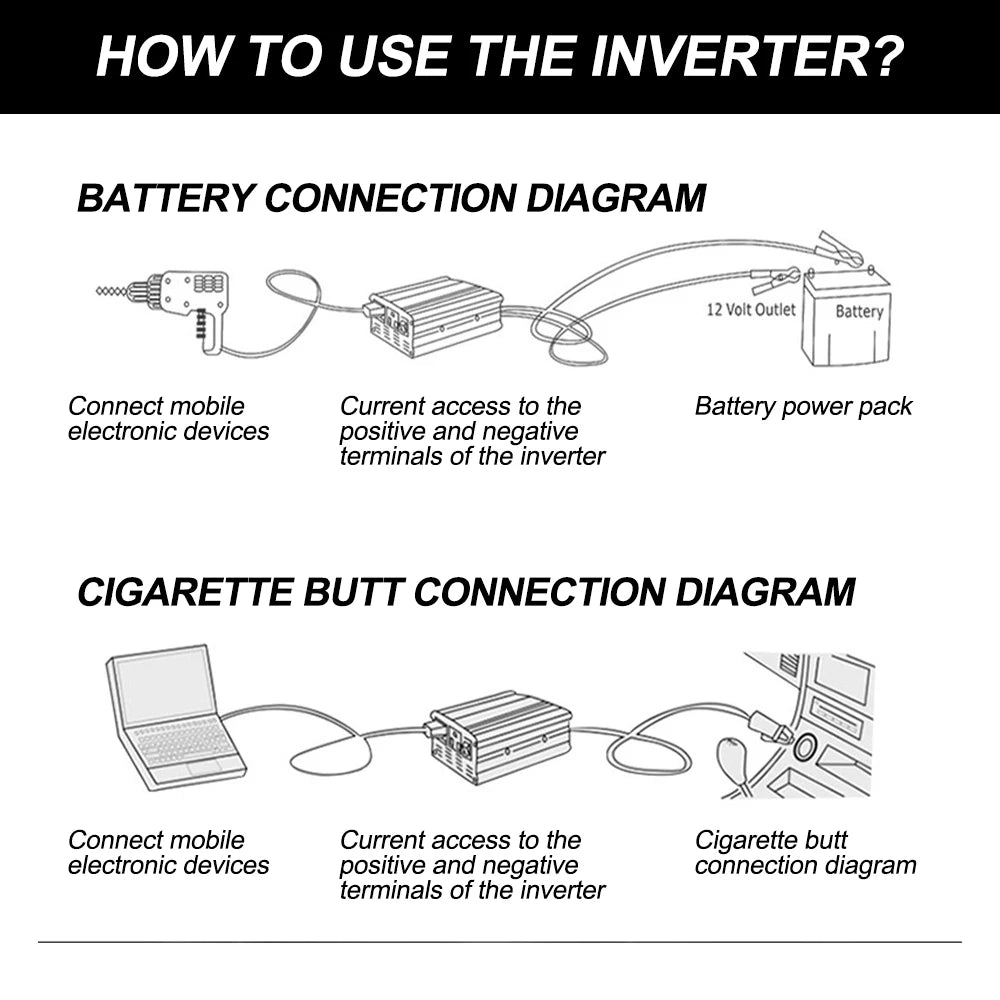 HOW TO USE THE INVERTER?

BATTERY CONNECTION DIAGRAM

12 Volt Outlet

Battery

Connect mobile electronic devices

Current access to the positive and negative terminals of the inverter

Battery power pack

CIGARETTE BUTT CONNECTION DIAGRAM

Connect mobile electronic devices

Current access to the positive and negative terminals of the inverter

Cigarette butt connection diagram