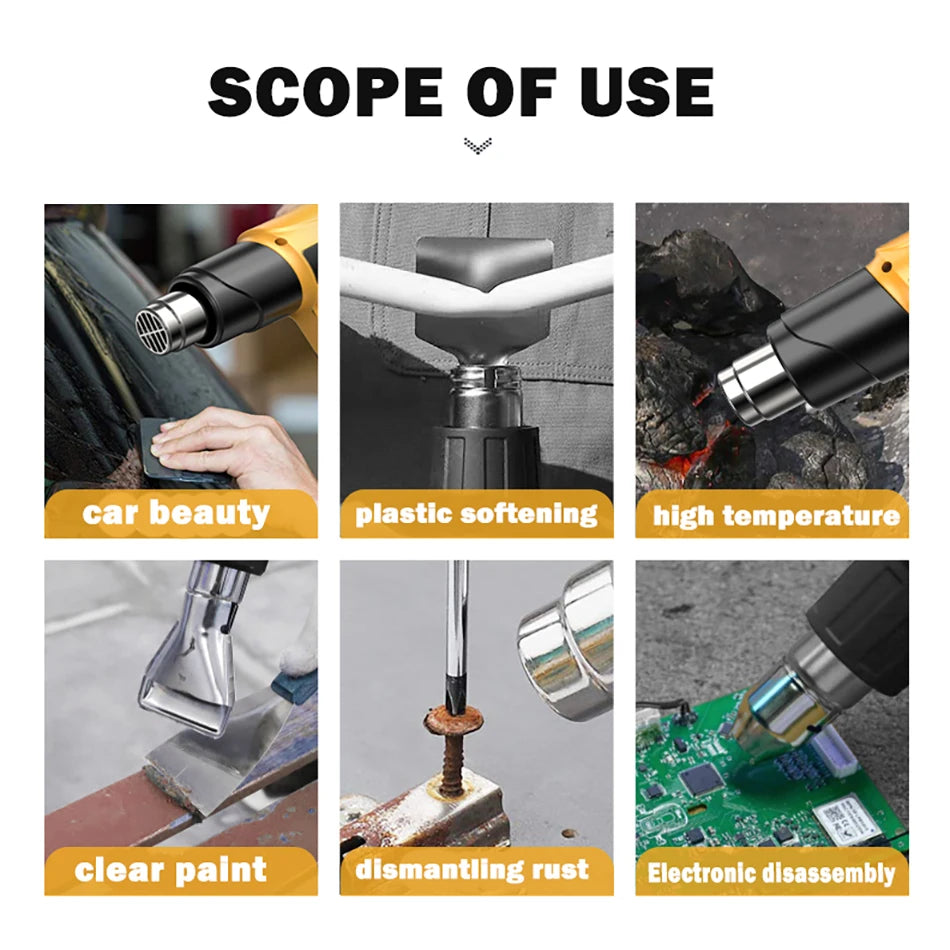 SCOPE OF USE

car beauty

plastic softening

high temperature

clear paint

dismantling rust

Electronic disassembly