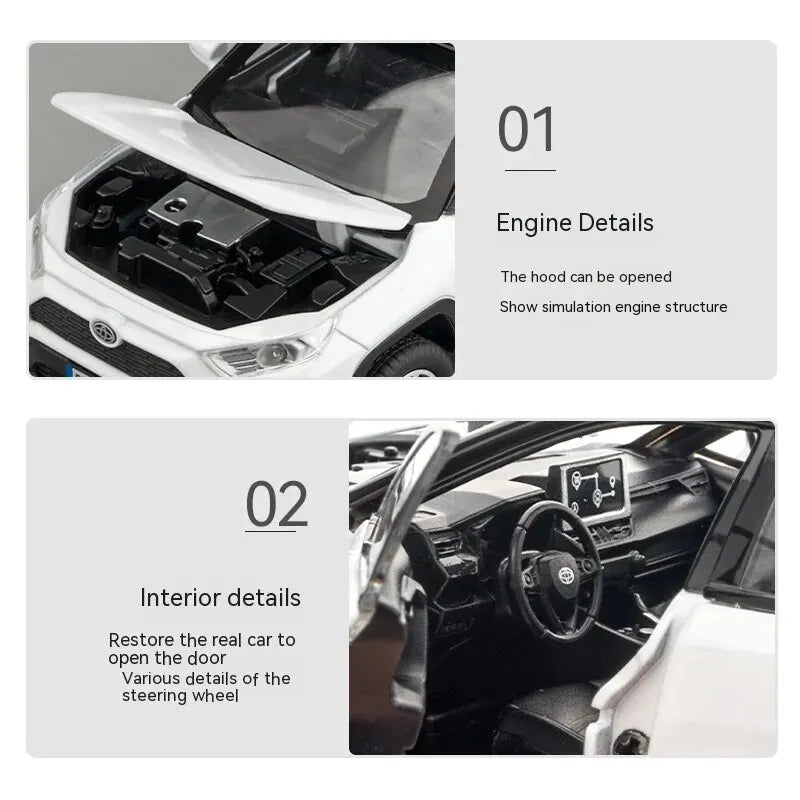 01

Engine Details

The hood can be opened

Show simulation engine structure

02

Interior details

Restore the real car to open the door

Various details of the steering wheel