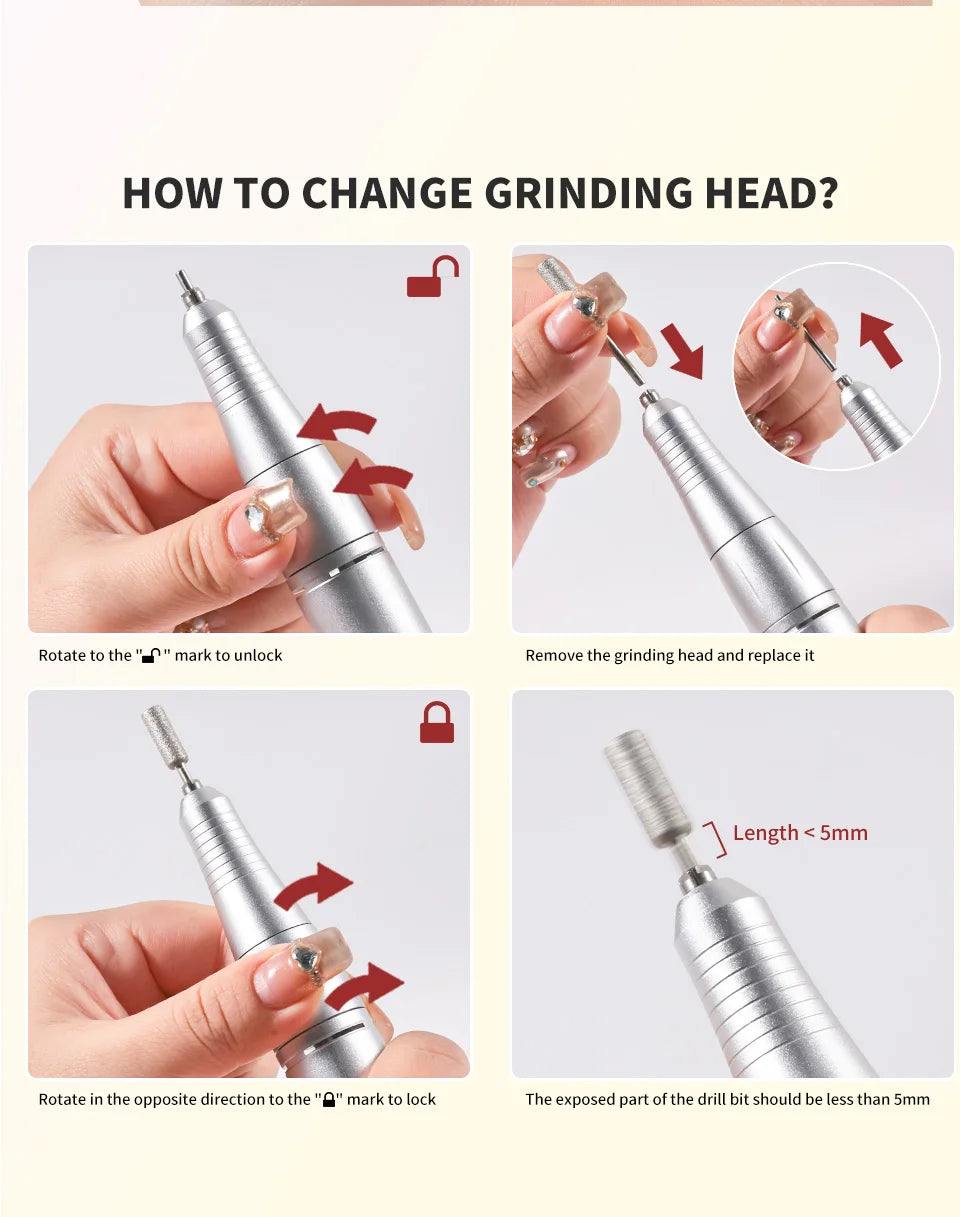 HOW TO CHANGE GRINDING HEAD?

Rotate to the "🔓" mark to unlock

Remove the grinding head and replace it

Rotate in the opposite direction to the "🔒" mark to lock

Length < 5mm

The exposed part of the drill bit should be less than 5mm